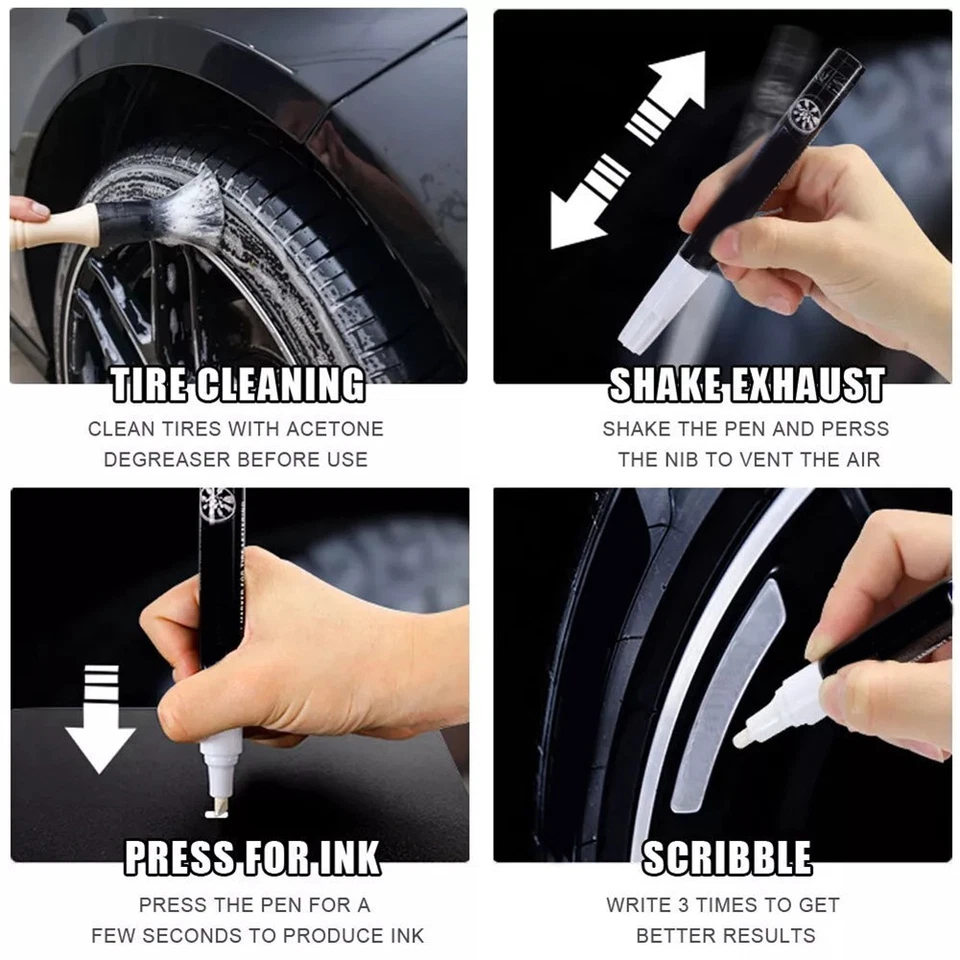 TIRE CLEANING
CLEAN TIRES WITH ACETONE DEGREASER BEFORE USE

SHAKE EXHAUST
SHAKE THE PEN AND PERSS THE NIB TO VENT THE AIR

PRESS FOR INK
PRESS THE PEN FOR A FEW SECONDS TO PRODUCE INK

SCRIBBLE
WRITE 3 TIMES TO GET BETTER RESULTS