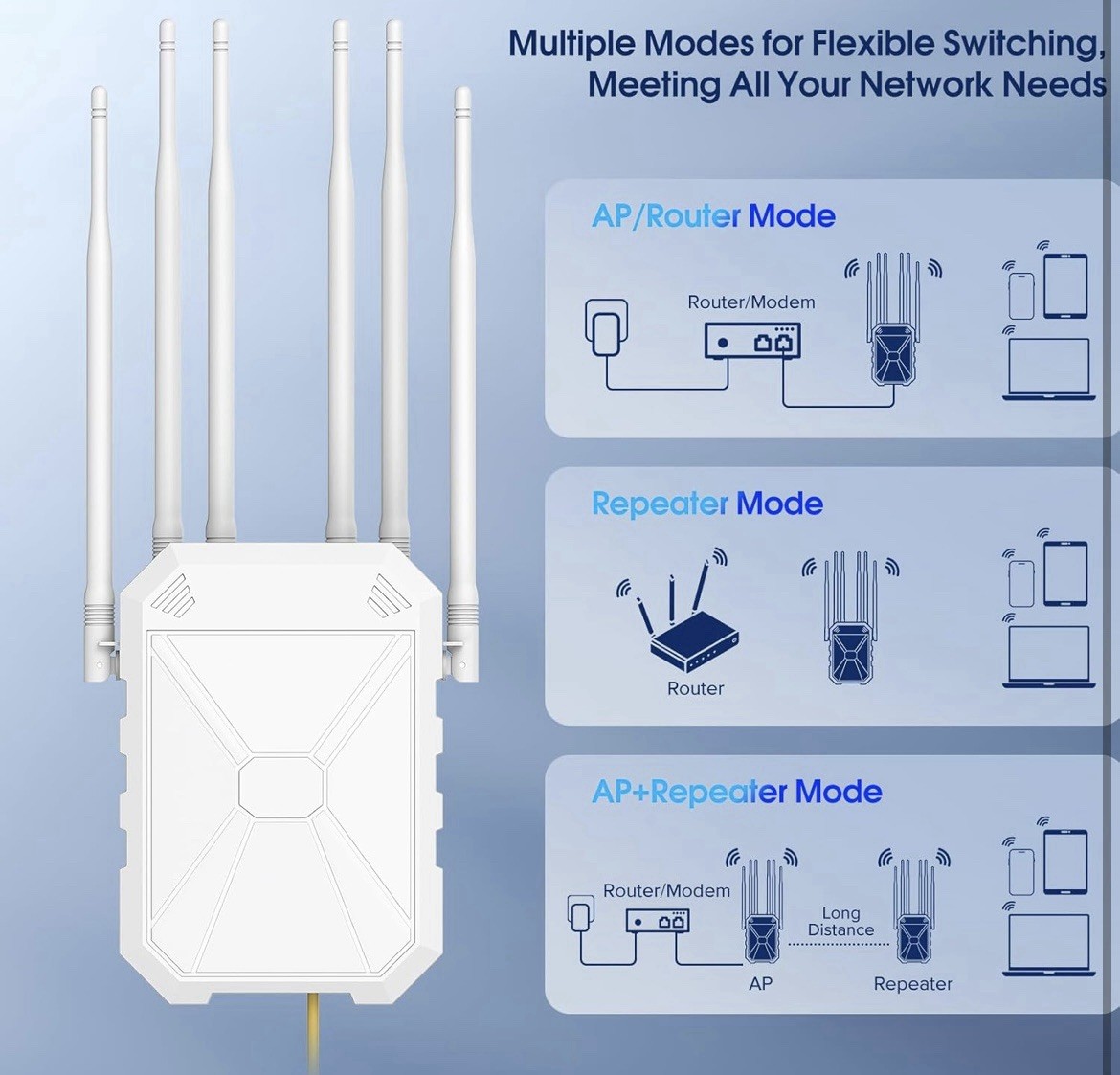 Multiple Modes for Flexible Switching, Meeting All Your Network Needs

AP/Router Mode

Router/Modem

Repeater Mode

Router

AP+Repeater Mode

Router/Modem

Long Distance

AP

Repeater