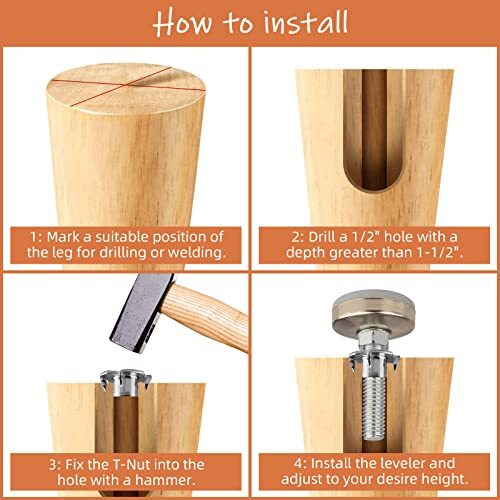 How to install

1: Mark a suitable position of the leg for drilling or welding.

2: Drill a 1/2" hole with a depth greater than 1-1/2".

3: Fix the T-Nut into the hole with a hammer.

4: Install the leveler and adjust to your desire height.