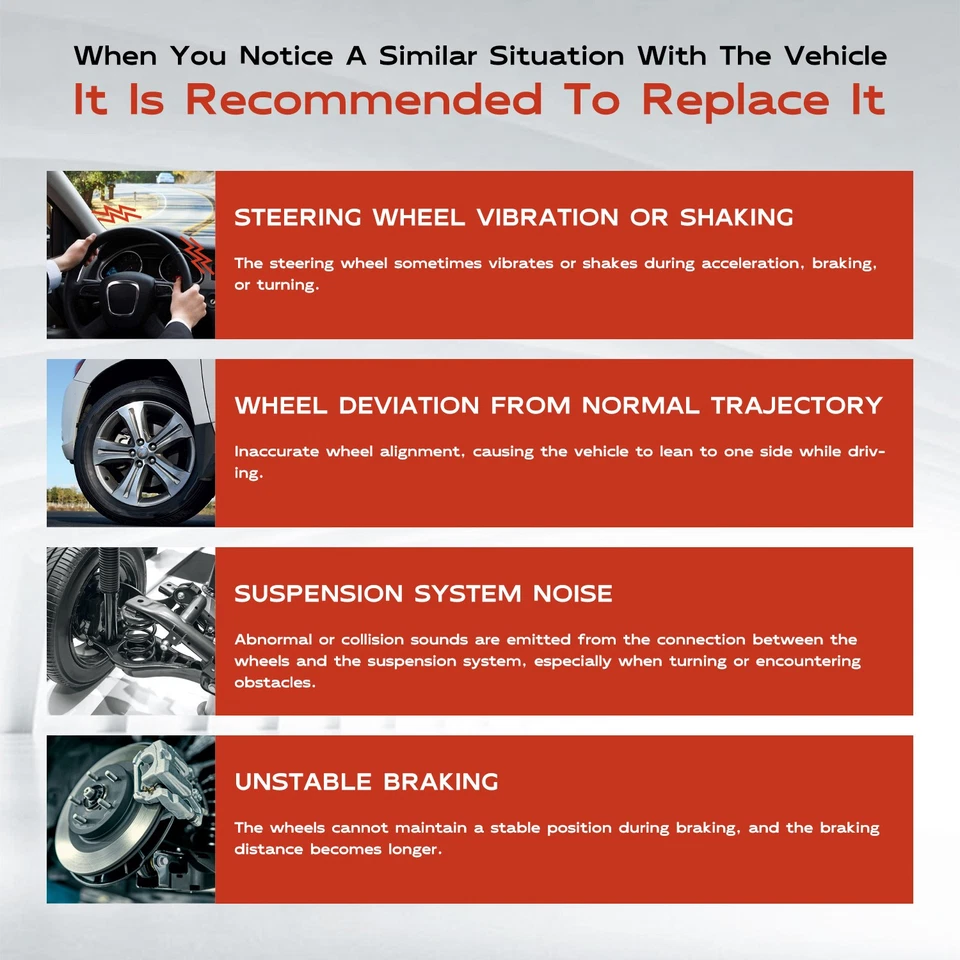 When You Notice A Similar Situation With The Vehicle
It Is Recommended To Replace It

STEERING WHEEL VIBRATION OR SHAKING

The steering wheel sometimes vibrates or shakes during acceleration, braking, or turning.

WHEEL DEVIATION FROM NORMAL TRAJECTORY

Inaccurate wheel alignment, causing the vehicle to lean to one side while driving.

SUSPENSION SYSTEM NOISE

Abnormal or collision sounds are emitted from the connection between the wheels and the suspension system, especially when turning or encountering obstacles.

UNSTABLE BRAKING

The wheels cannot maintain a stable position during braking, and the braking distance becomes longer.