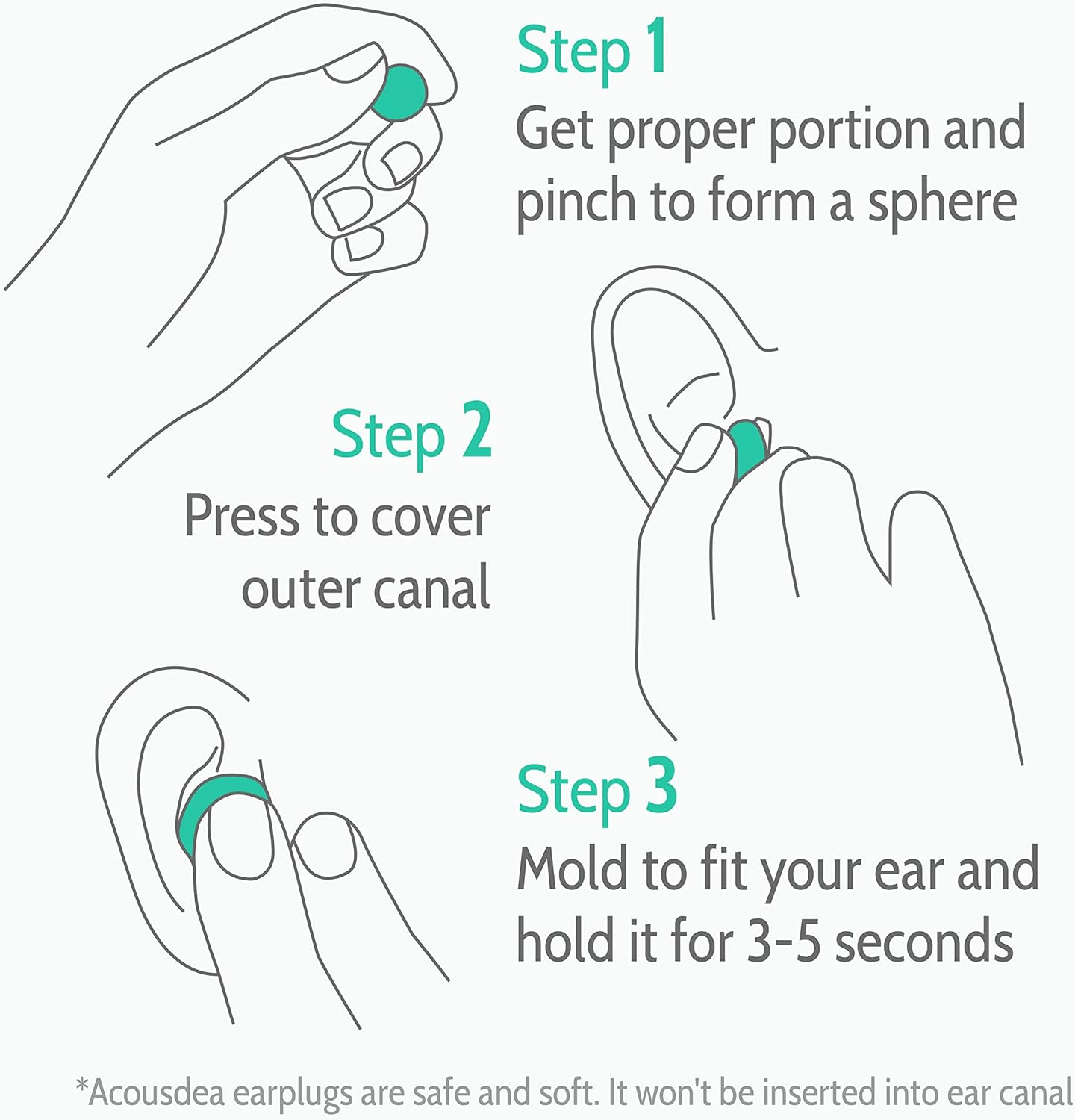 Step 1
Get proper portion and pinch to form a sphere

Step 2
Press to cover outer canal

Step 3
Mold to fit your ear and hold it for 3-5 seconds

*Acousdea earplugs are safe and soft. It won't be inserted into ear canal