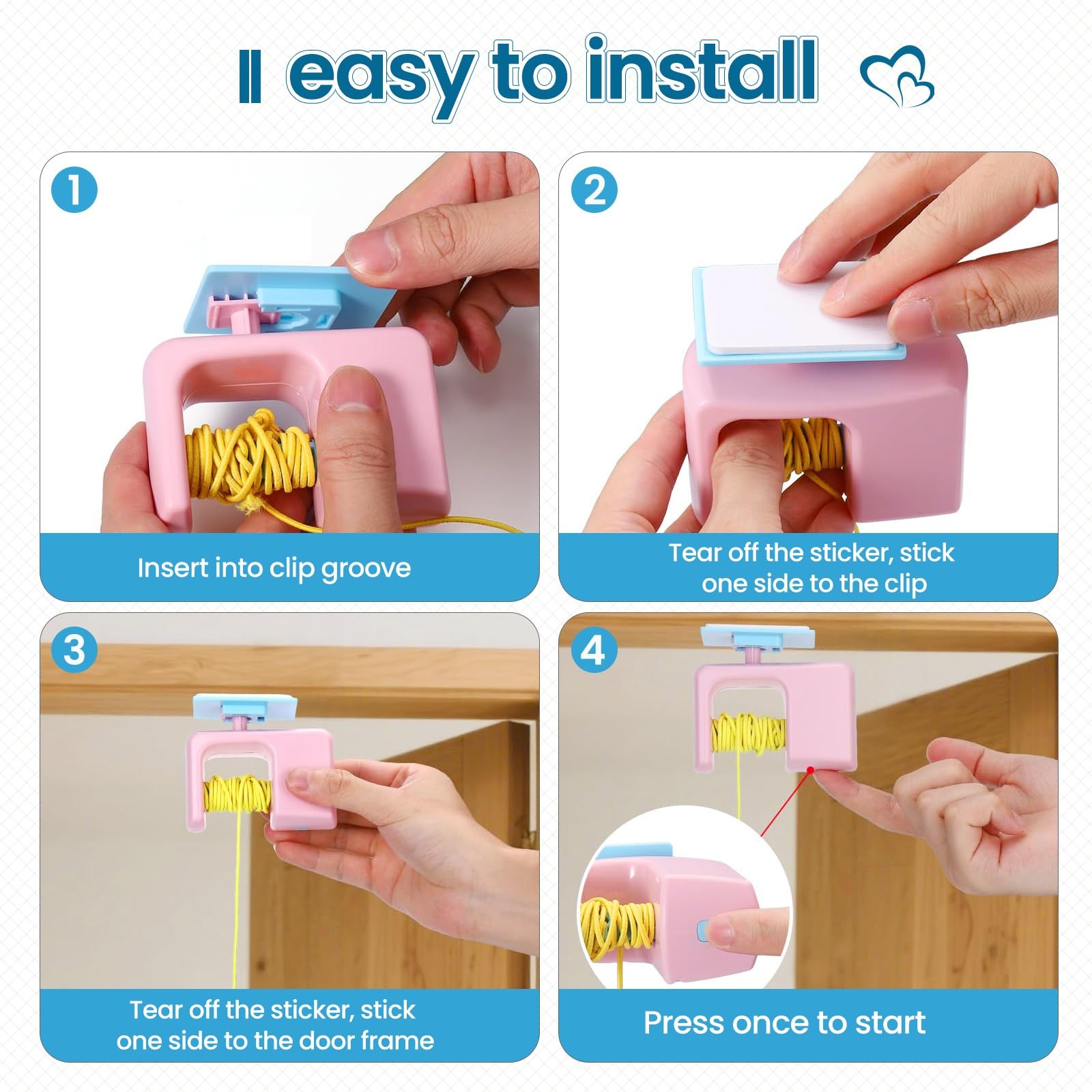 easy to install

1

Insert into clip groove

2

Tear off the sticker, stick one side to the clip

3

Tear off the sticker, stick one side to the door frame

4

Press once to start