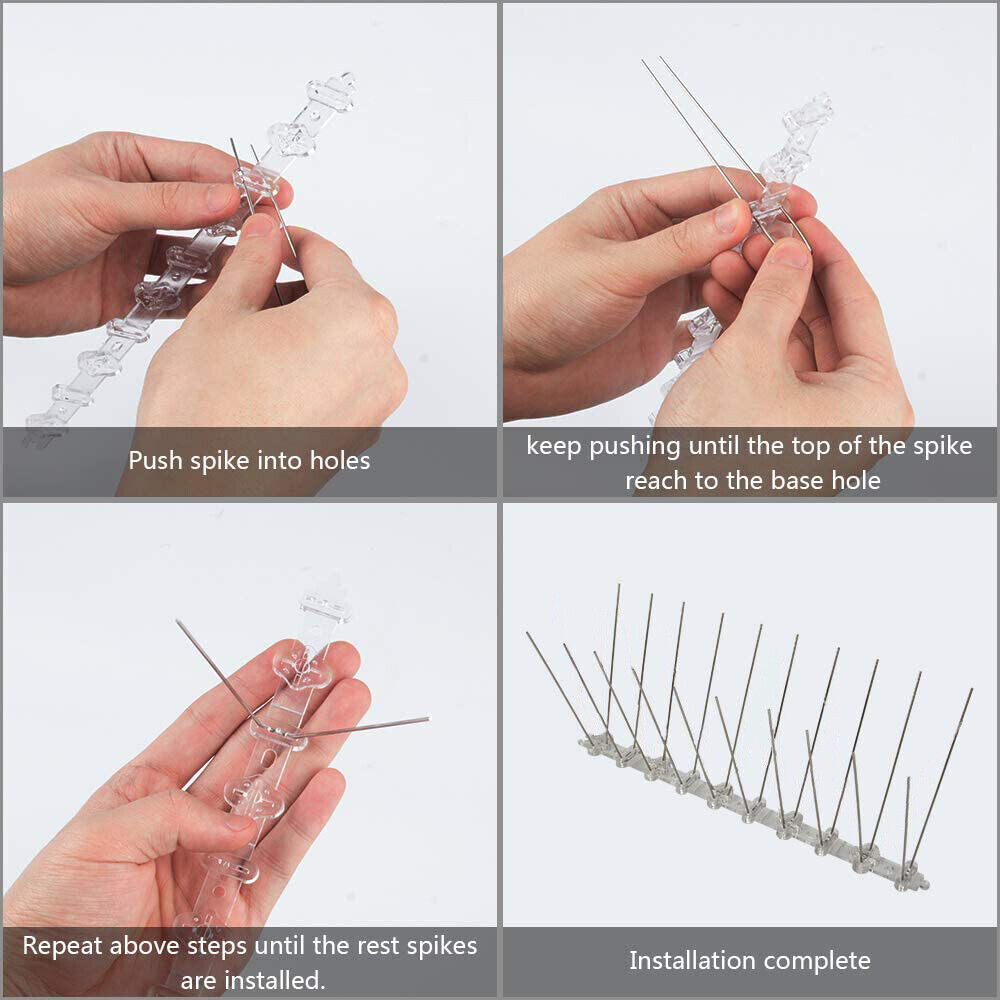 Push spike into holes

keep pushing until the top of the spike reach to the base hole

Repeat above steps until the rest spikes are installed.

Installation complete