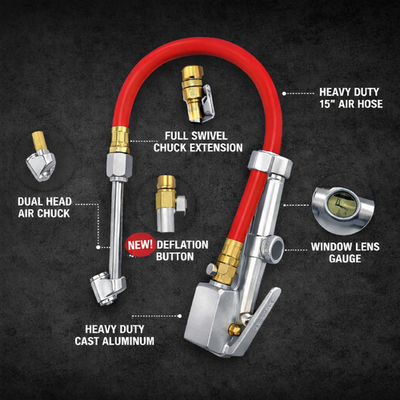 HEAVY DUTY
15" AIR HOSE

FULL SWIVEL
CHUCK EXTENSION

DUAL HEAD
AIR CHUCK

NEW! DEFLATION
BUTTON

WINDOW LENS
GAUGE

HEAVY DUTY
CAST ALUMINUM