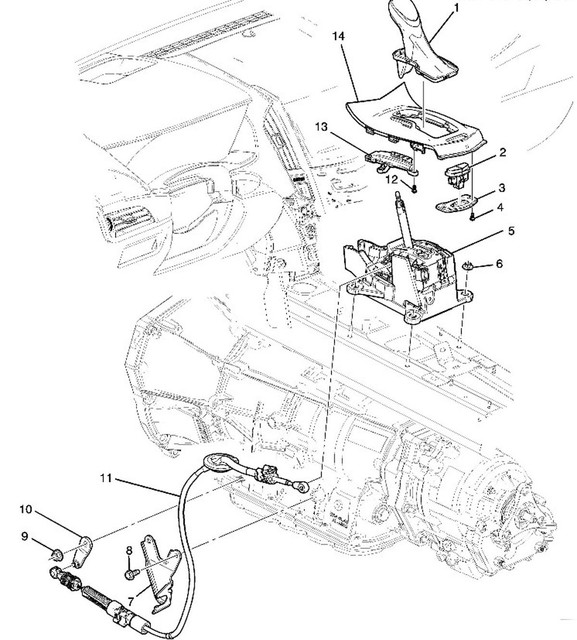 1
14
13
2
12
3
4
5
6
11
10
9
8
7