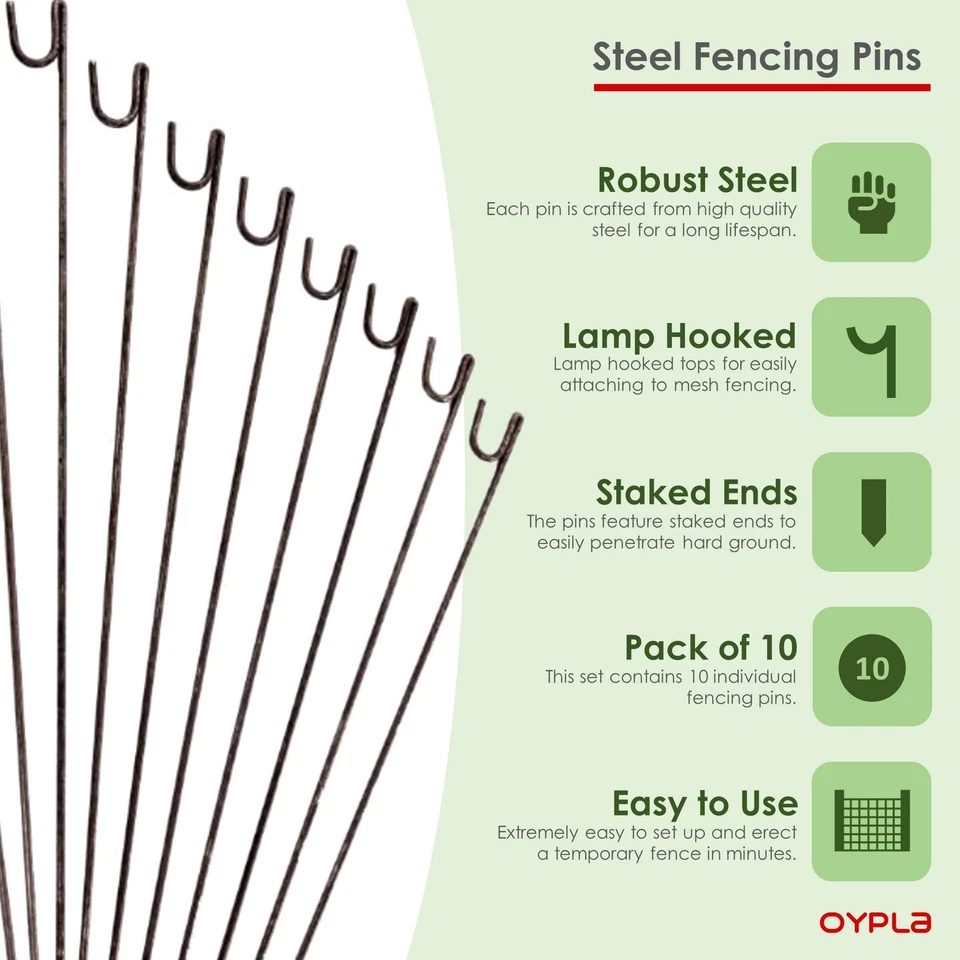 Steel Fencing Pins

Robust Steel
Each pin is crafted from high quality steel for a long lifespan.

Lamp Hooked
Lamp hooked tops for easily attaching to mesh fencing.

Staked Ends
The pins feature staked ends to easily penetrate hard ground.

Pack of 10
This set contains 10 individual fencing pins.

10

Easy to Use
Extremely easy to set up and erect a temporary fence in minutes.

OYPLA