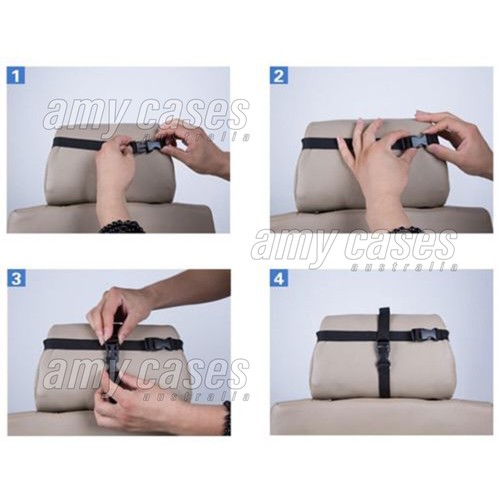 1

amy cases
australia

2

amy cases
australia

3

amy cases
australia

4