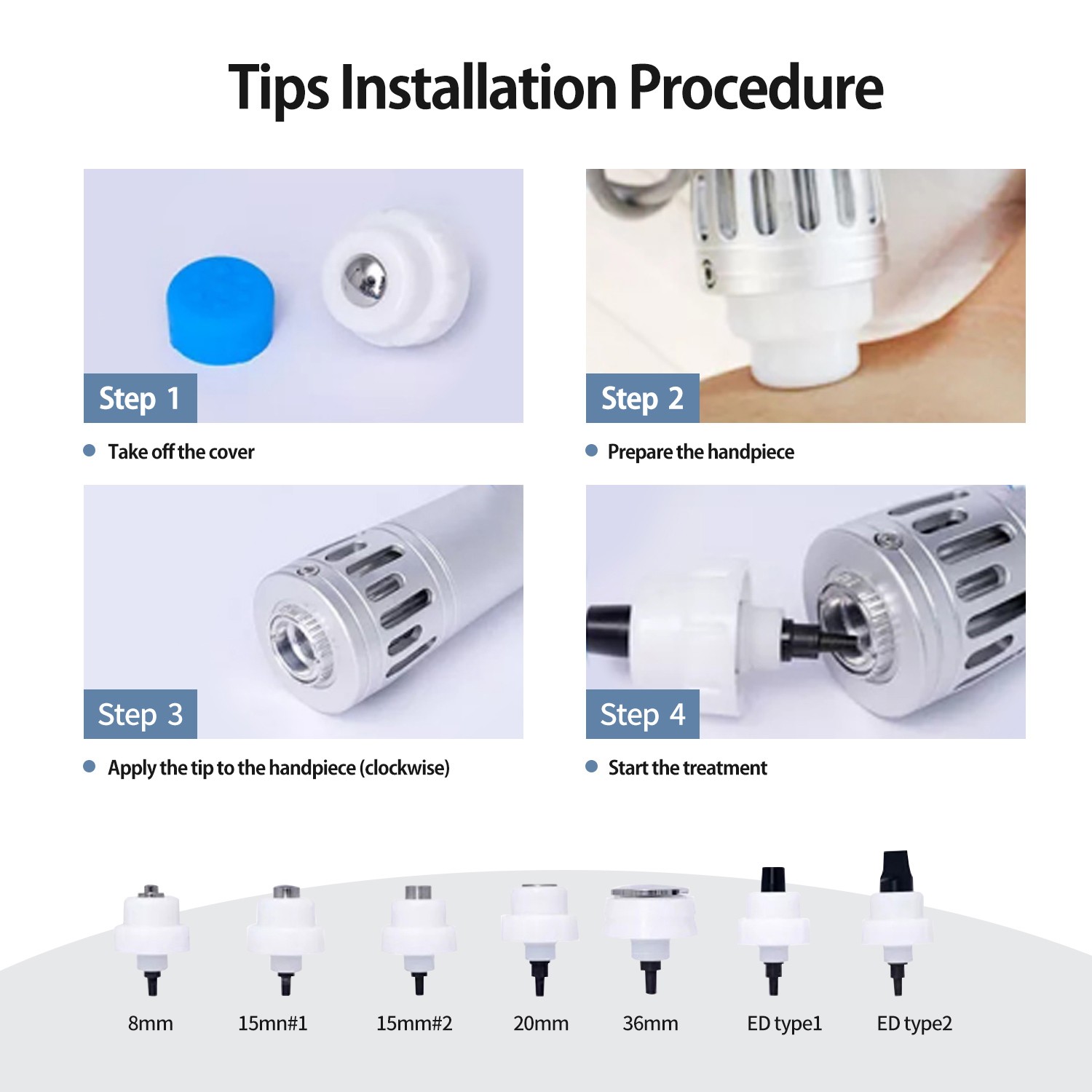 Tips Installation Procedure

Step 1

Take off the cover

Step 2

Prepare the handpiece

Step 3

Apply the tip to the handpiece (clockwise)

Step 4

Start the treatment

8mm

15mn#1

15mm#2

20mm

36mm

ED type1

ED type2