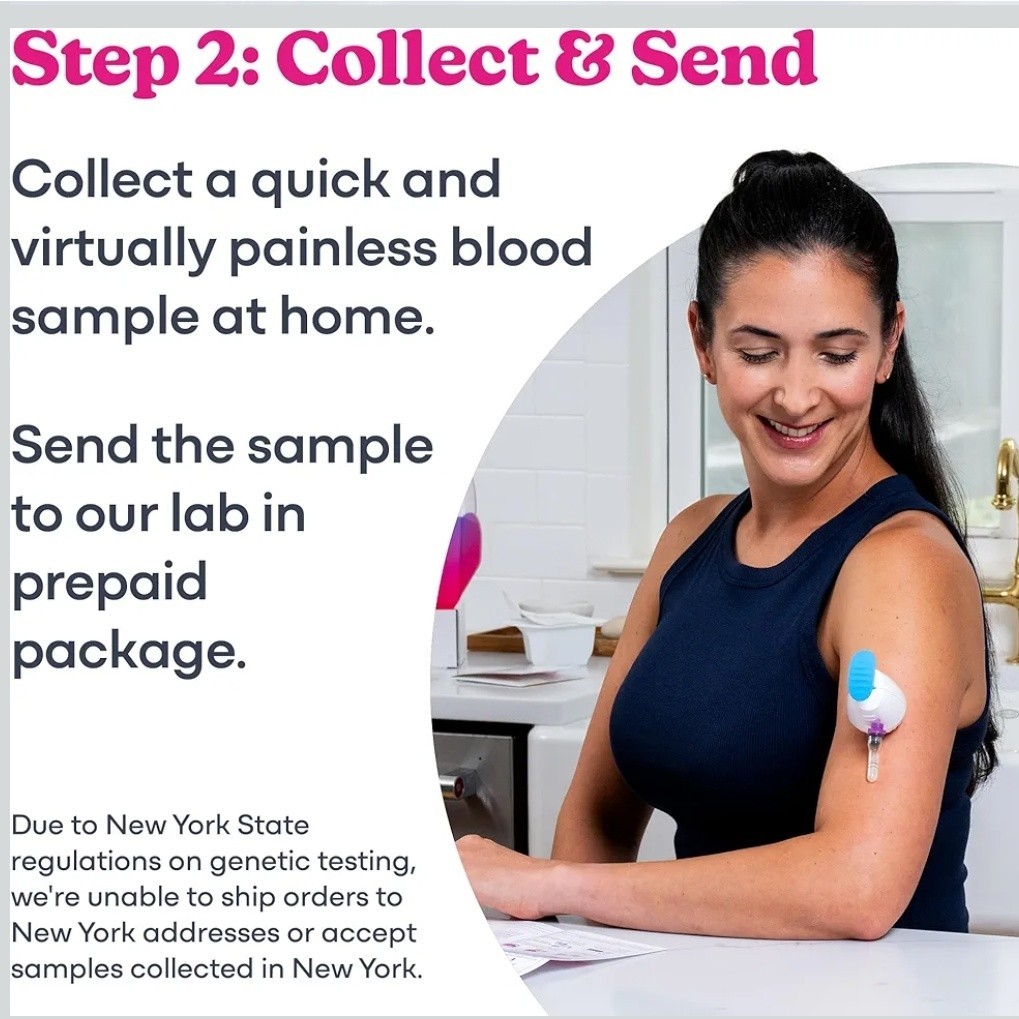 Step 2: Collect & Send

Collect a quick and virtually painless blood sample at home.

Send the sample to our lab in prepaid package.

Due to New York State regulations on genetic testing, we're unable to ship orders to New York addresses or accept samples collected in New York.