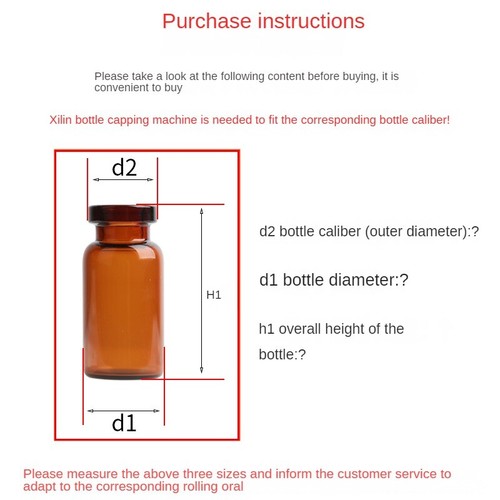 Purchase instructions

Please take a look at the following content before buying, it is convenient to buy

Xilin bottle capping machine is needed to fit the corresponding bottle caliber!

d2

H1

d1

d2 bottle caliber (outer diameter):?

d1 bottle diameter:?

h1 overall height of the bottle:?

Please measure the above three sizes and inform the customer service to adapt to the corresponding rolling oral