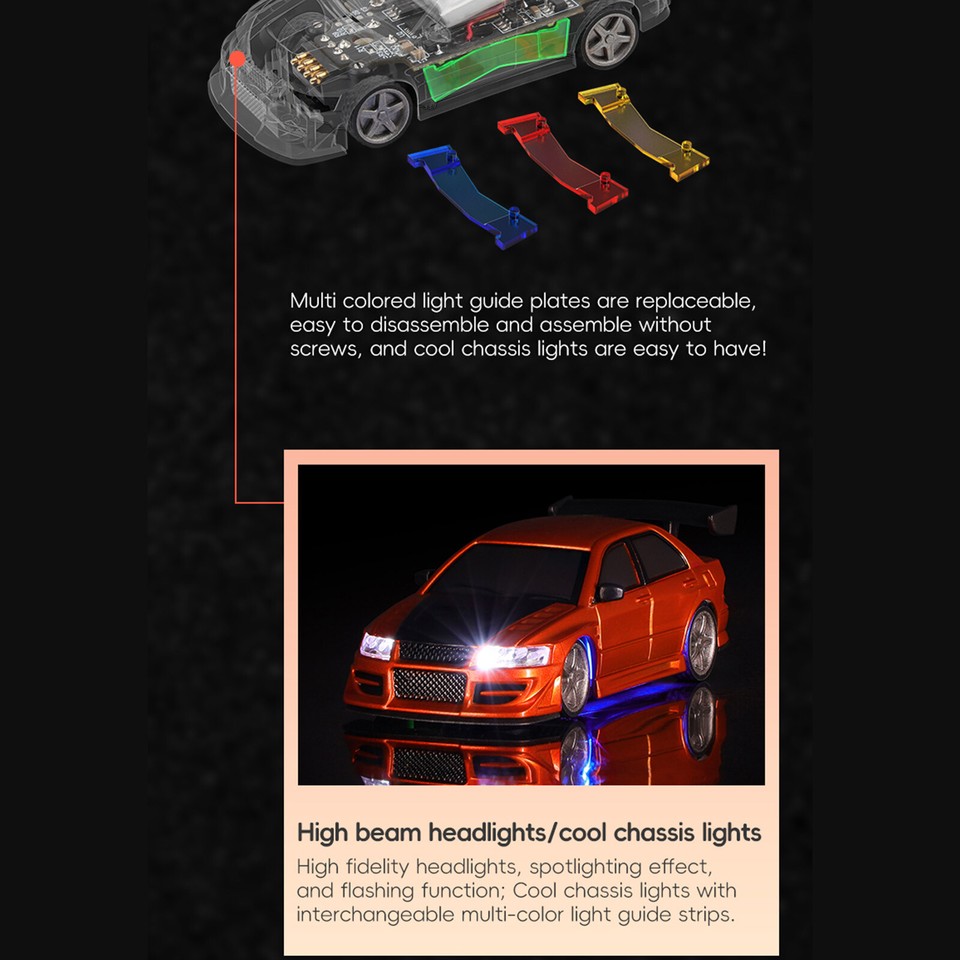 Multi colored light guide plates are replaceable, easy to disassemble and assemble without screws, and cool chassis lights are easy to have!

High beam headlights/cool chassis lights

High fidelity headlights, spotlighting effect, and flashing function; Cool chassis lights with interchangeable multi-color light guide strips.