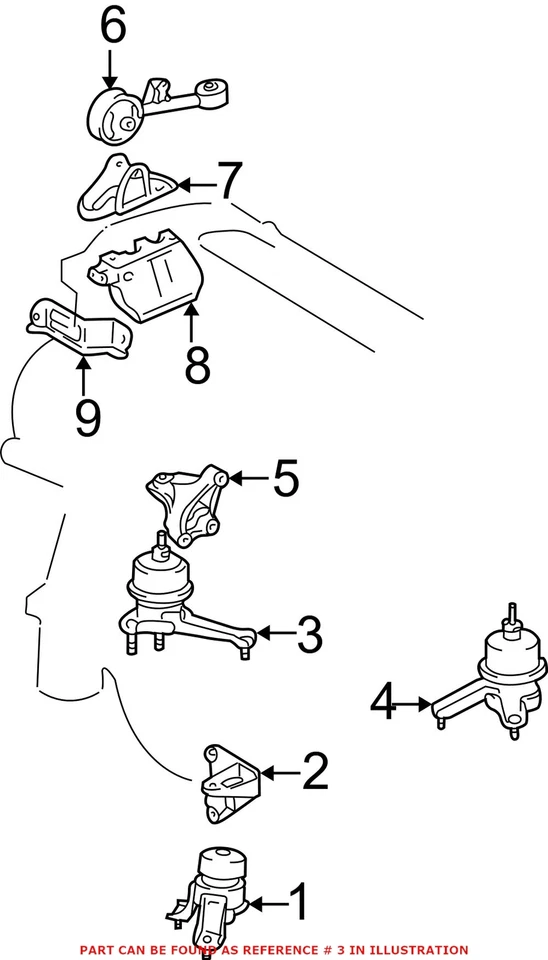 6
7
8
9
5
3
4
2
1
PART CAN BE FOUND AS REFERENCE # 3 IN ILLUSTRATION