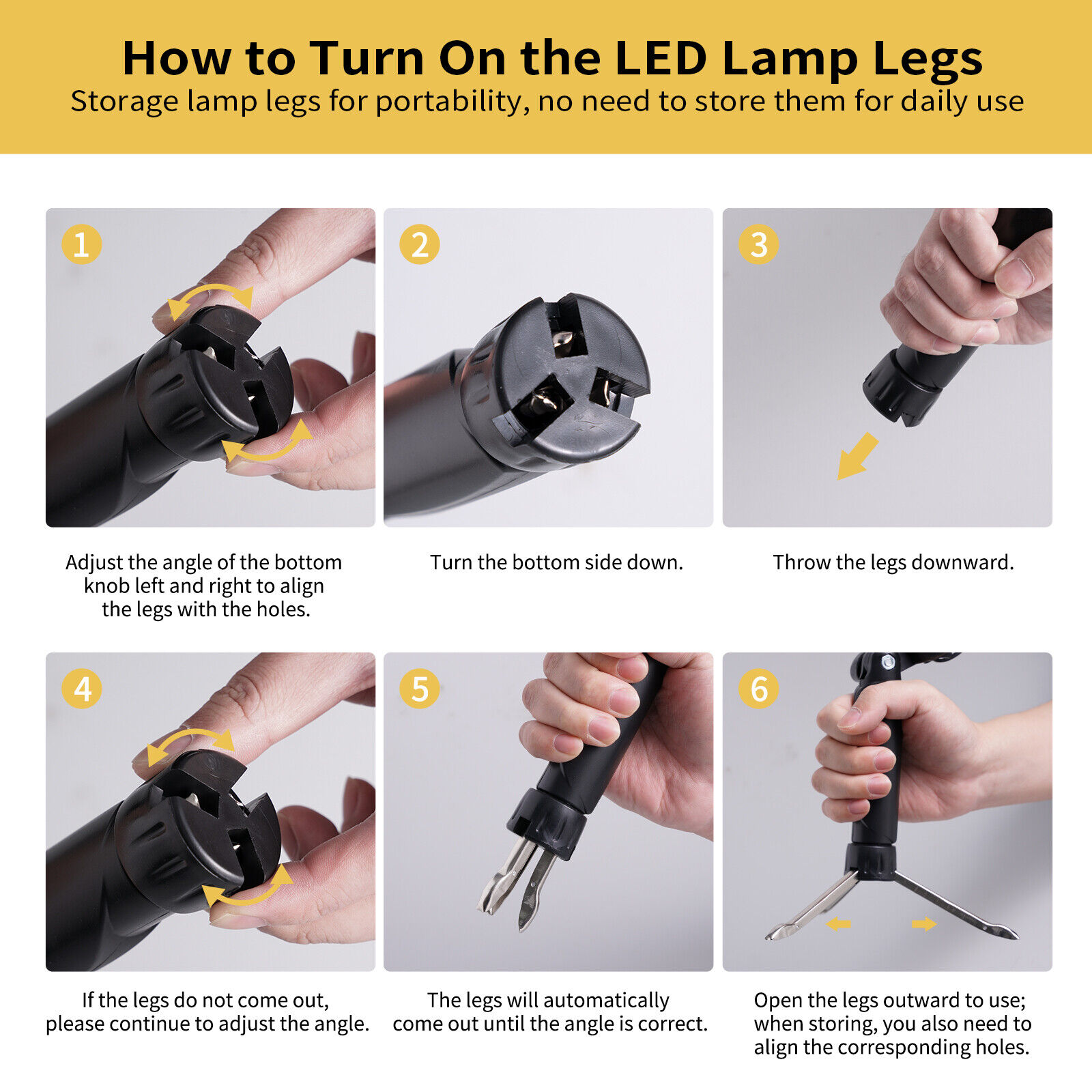 How to Turn On the LED Lamp Legs
Storage lamp legs for portability, no need to store them for daily use

1

Adjust the angle of the bottom knob left and right to align the legs with the holes.

2

Turn the bottom side down.

3

Throw the legs downward.

4

If the legs do not come out, please continue to adjust the angle.

5

The legs will automatically come out until the angle is correct.

6

Open the legs outward to use; when storing, you also need to align the corresponding holes.