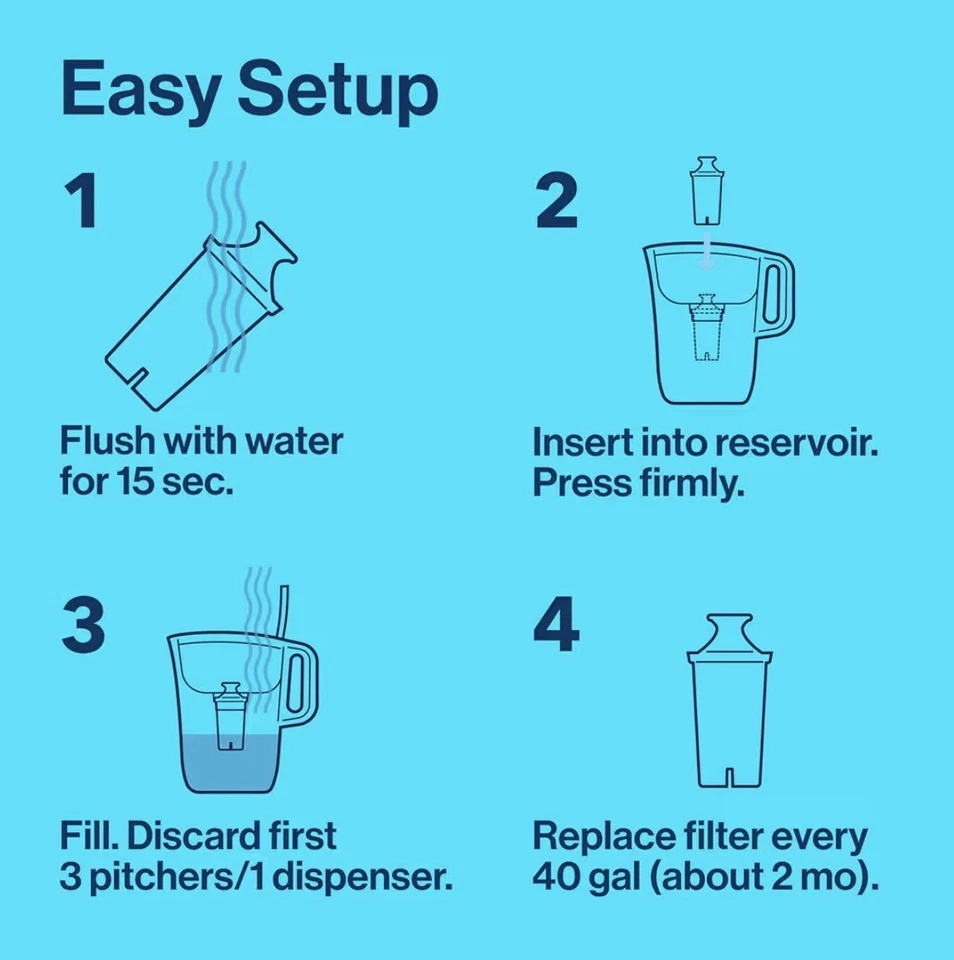 Easy Setup

1

Flush with water for 15 sec.

2

Insert into reservoir. Press firmly.

3

Fill. Discard first 3 pitchers/1 dispenser.

4

Replace filter every 40 gal (about 2 mo).