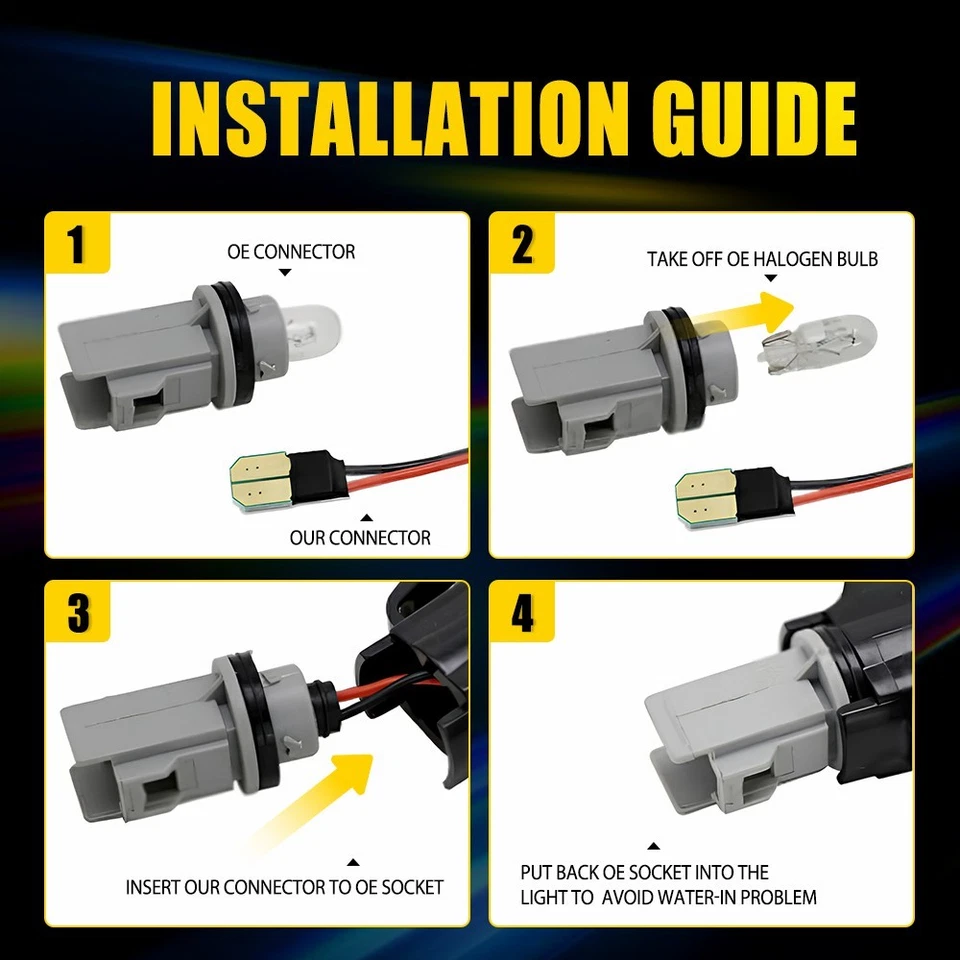 INSTALLATION GUIDE

1

OE CONNECTOR

OUR CONNECTOR

2

TAKE OFF OE HALOGEN BULB

3

INSERT OUR CONNECTOR TO OE SOCKET

4

PUT BACK OE SOCKET INTO THE LIGHT TO AVOID WATER-IN PROBLEM