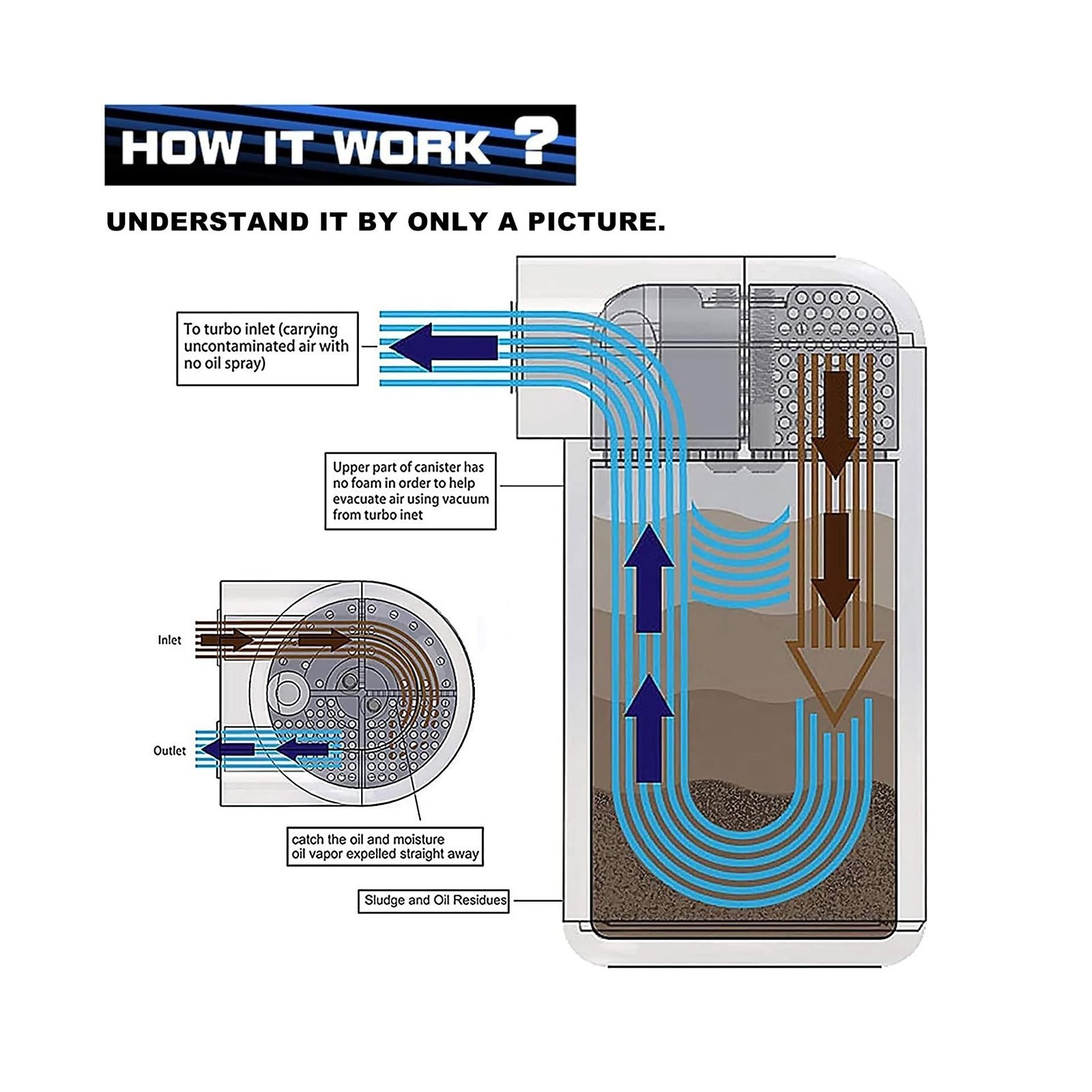 HOW IT WORK ?

UNDERSTAND IT BY ONLY A PICTURE.

To turbo inlet (carrying uncontaminated air with no oil spray)

Upper part of canister has no foam in order to help evacuate air using vacuum from turbo inet

Inlet

Outlet

catch the oil and moisture oil vapor expelled straight away

Sludge and Oil Residues