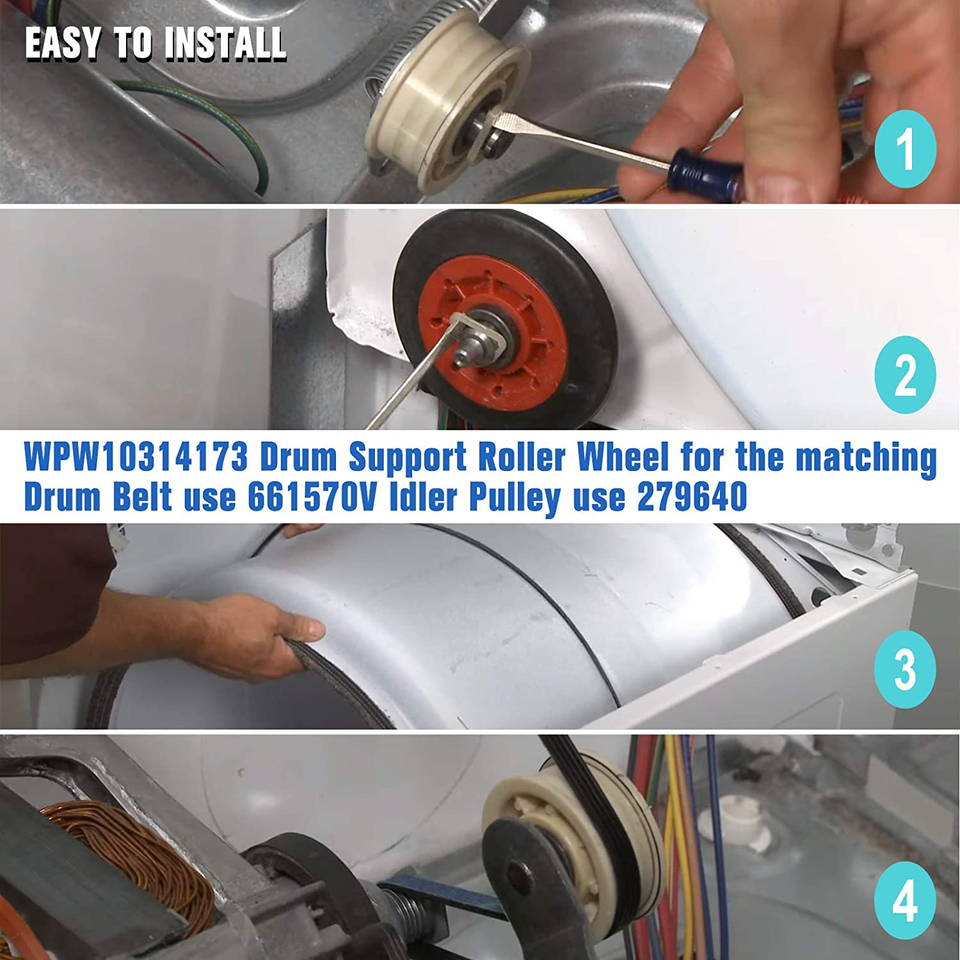 EASY TO INSTALL

1

2

WPW10314173 Drum Support Roller Wheel for the matching Drum Belt use 661570V Idler Pulley use 279640

3

4