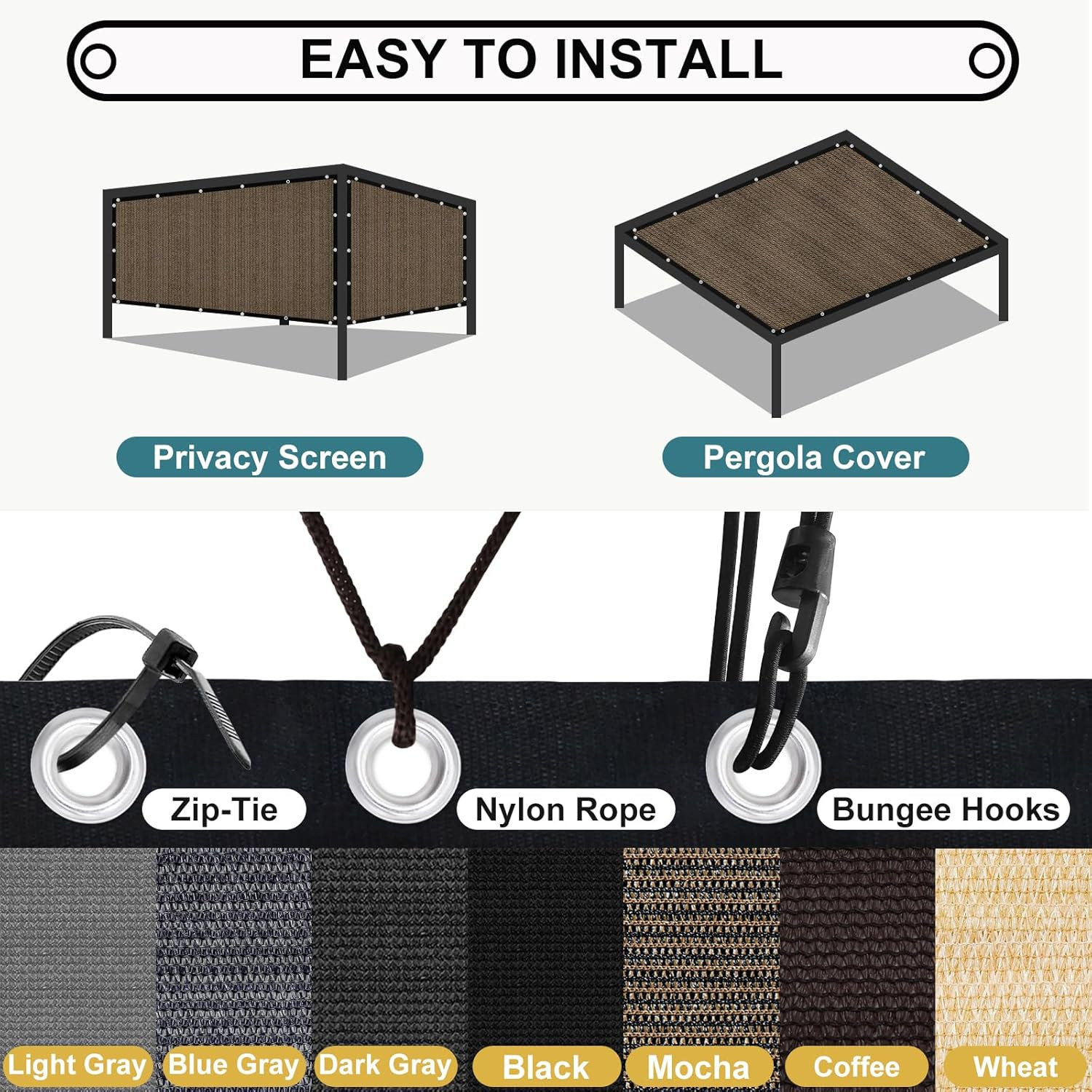 EASY TO INSTALL

Privacy Screen

Pergola Cover

Zip-Tie

Nylon Rope

Bungee Hooks

Light Gray

Blue Gray

Dark Gray

Black

Mocha

Coffee

Wheat