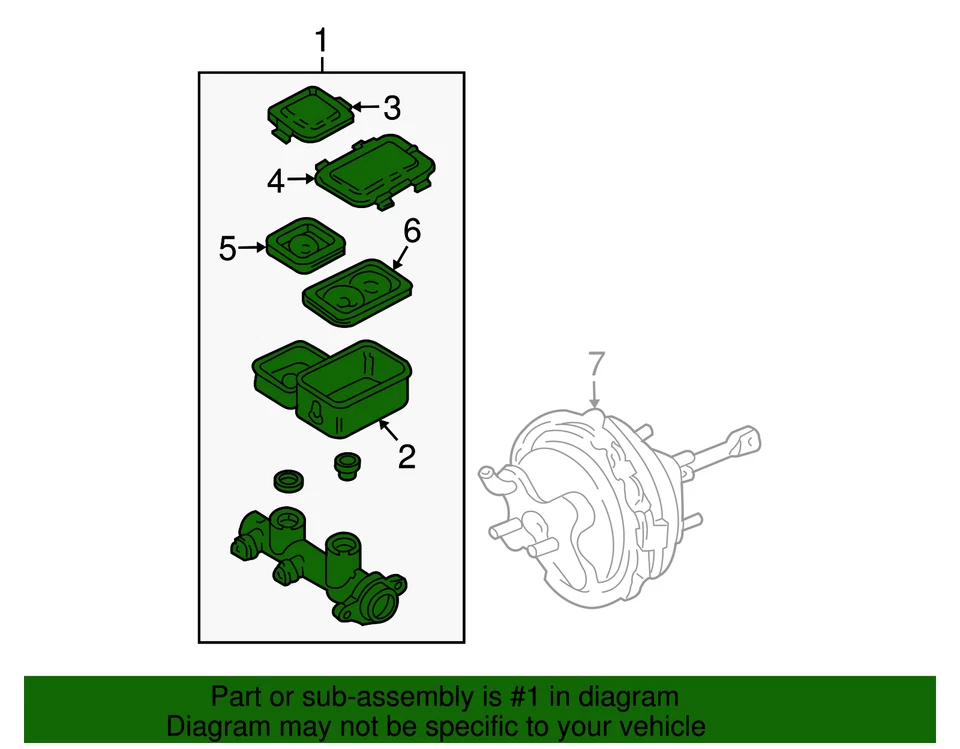 1
3
4
5
6
2
7

Part or sub-assembly is #1 in diagram
Diagram may not be specific to your vehicle