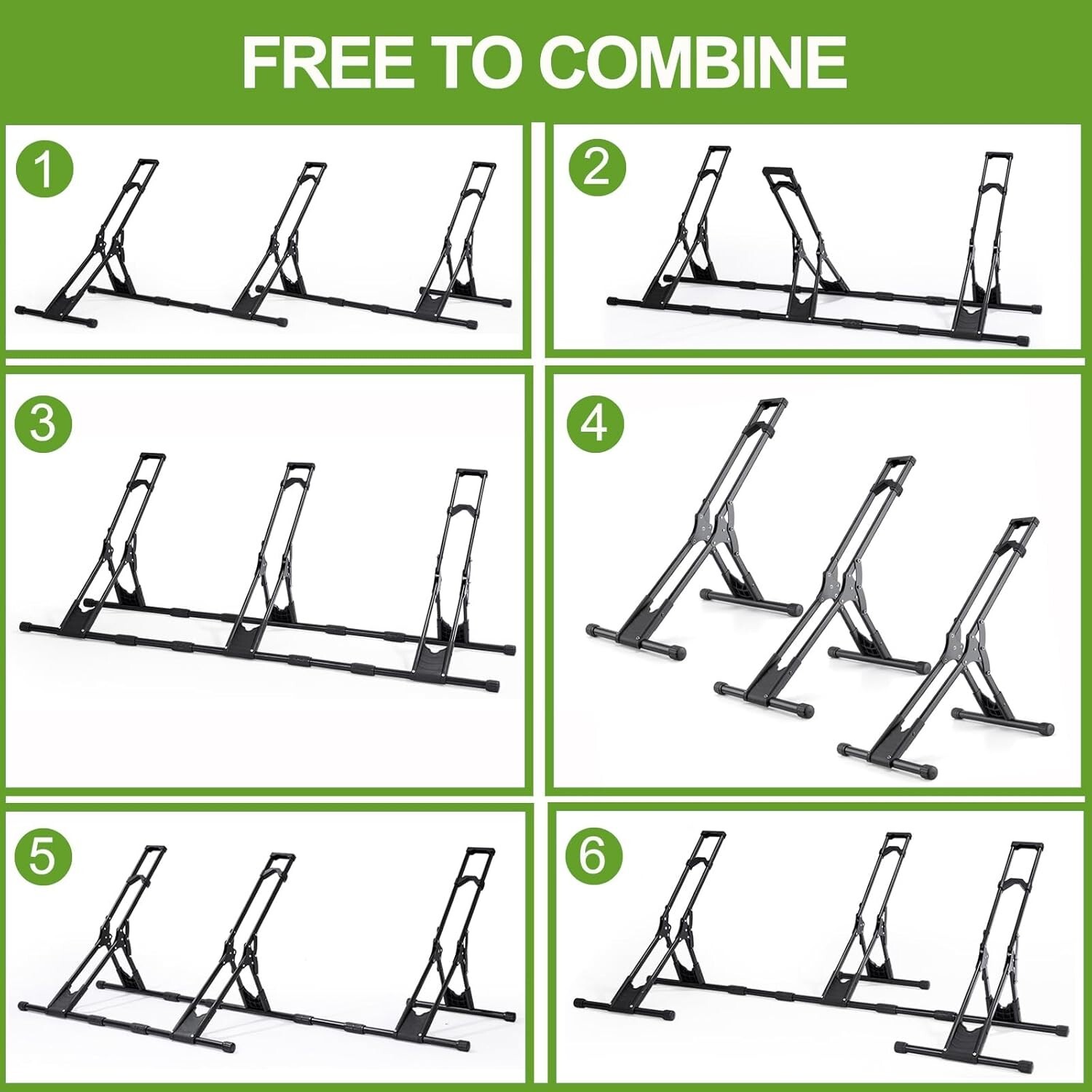 FREE TO COMBINE

1

2

3

4

5

6