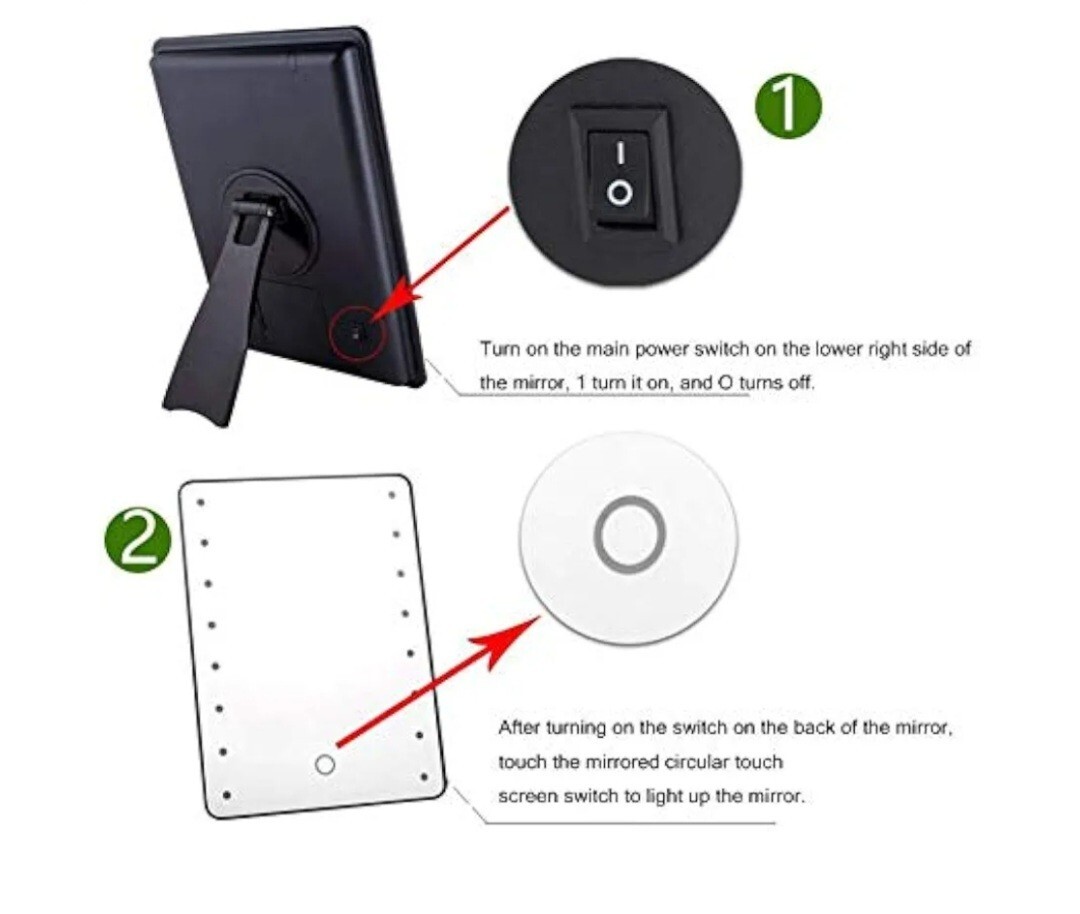 1

I
O

Turn on the main power switch on the lower right side of the mirror, 1 turn it on, and O turns off.

2

After turning on the switch on the back of the mirror, touch the mirrored circular touch screen switch to light up the mirror.