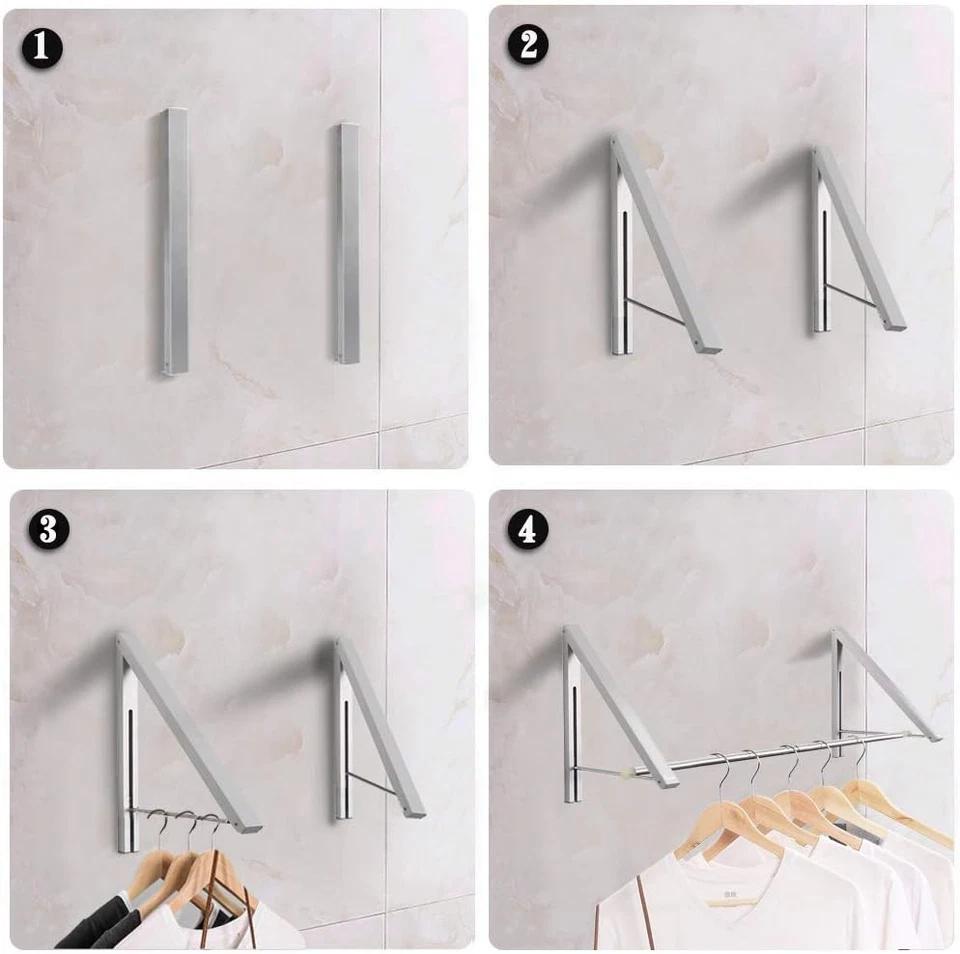 1

2

3

4