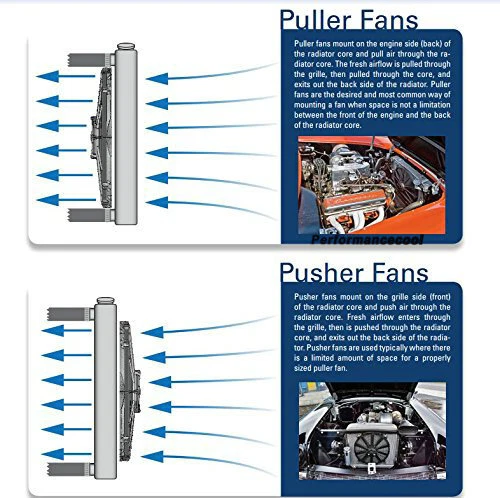 Puller Fans

Puller fans mount on the engine side (back) of the radiator core and pull air through the radiator core. The fresh airflow is pulled through the grille, then pulled through the core, and exits out the back side of the radiator. Puller fans are the desired and most common way of mounting a fan when space is not a limitation between the front of the engine and the back of the radiator core.

Performancecool

Pusher Fans

Pusher fans mount on the grille side (front) of the radiator core and push air through the radiator core. Fresh airflow enters through the grille, then is pushed through the radiator core, and exits out the back side of the radiator. Pusher fans are used typically where there is a limited amount of space for a properly sized puller fan.