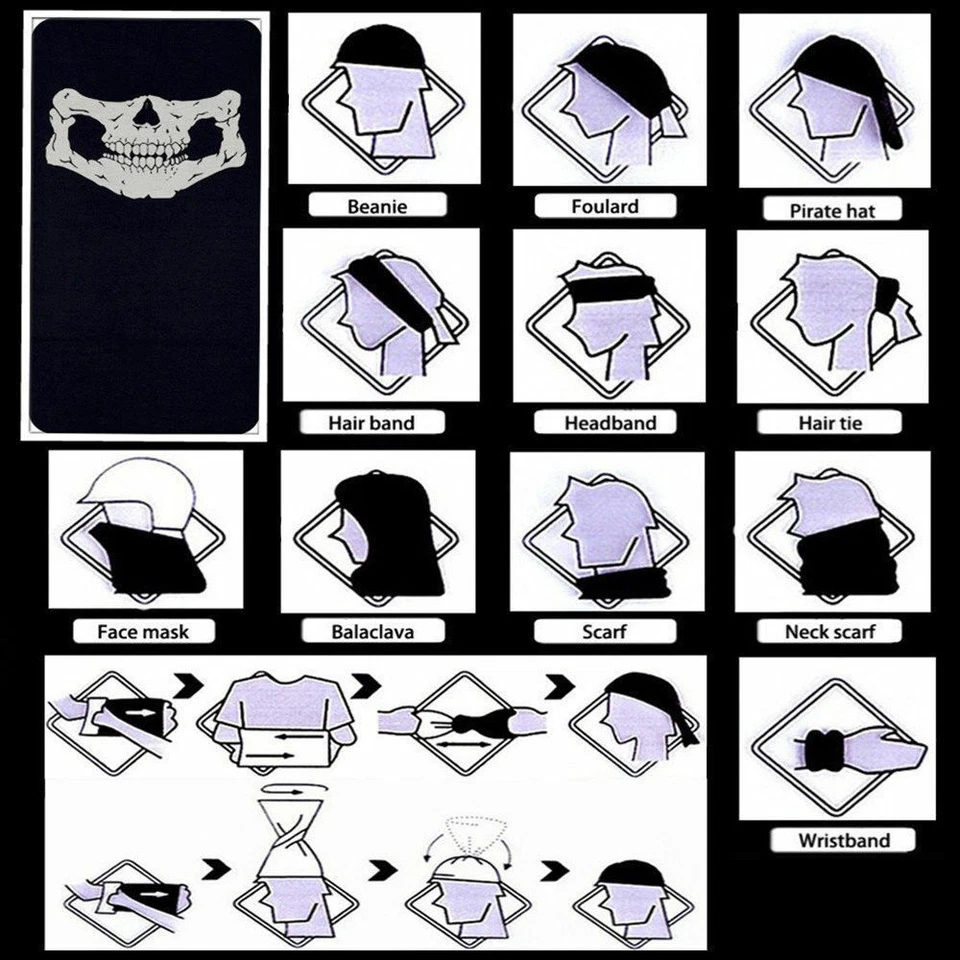 Beanie

Foulard

Pirate hat

Hair band

Headband

Hair tie

Face mask

Balaclava

Scarf

Neck scarf

Wristband