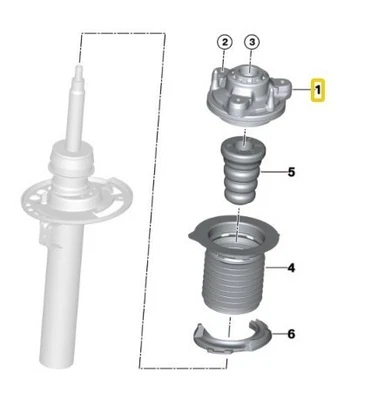 2
3
1
5
4
6