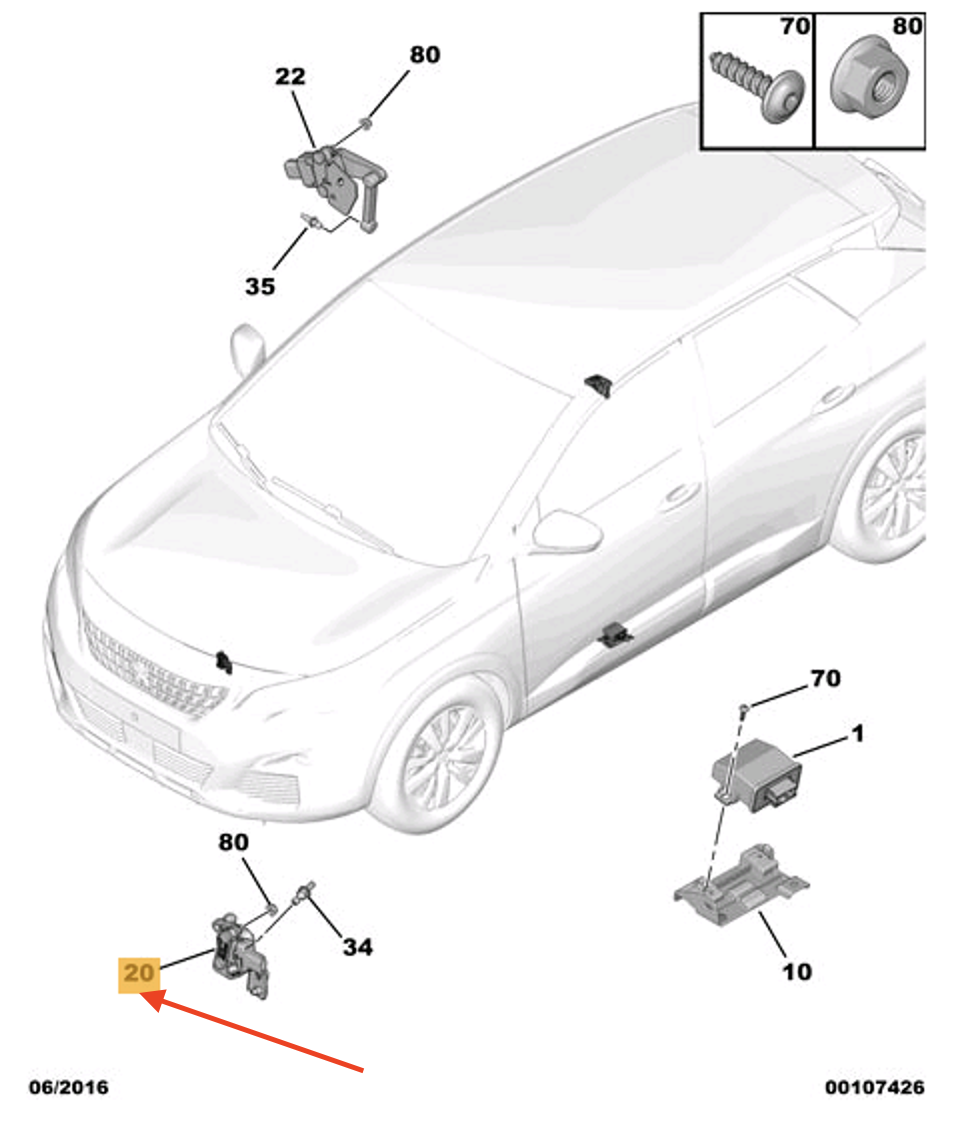 70
80
22
80
35
70
1
80
34
20
10
06/2016
00107426