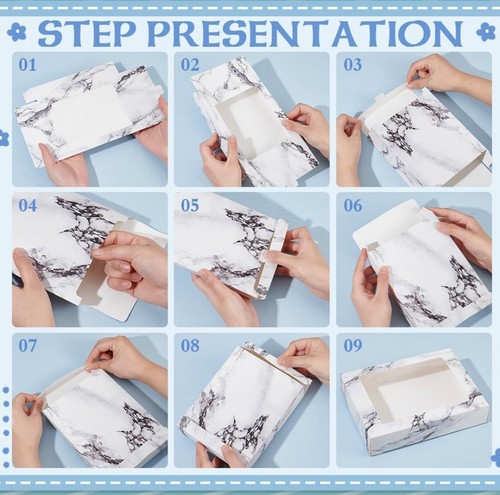 STEP PRESENTATION

01

02

03

04

05

06

07

08

09