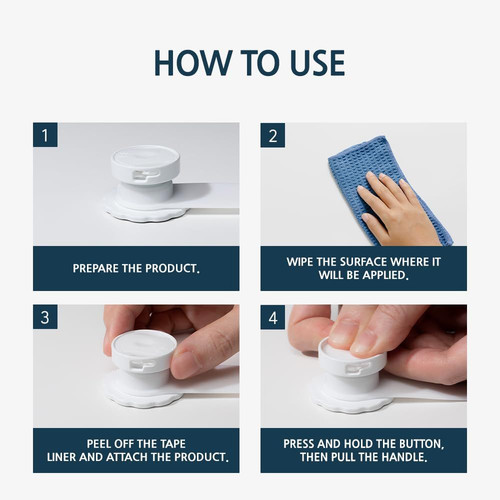 HOW TO USE

1

PREPARE THE PRODUCT.

2

WIPE THE SURFACE WHERE IT WILL BE APPLIED.

3

PEEL OFF THE TAPE LINER AND ATTACH THE PRODUCT.

4

PRESS AND HOLD THE BUTTON, THEN PULL THE HANDLE.