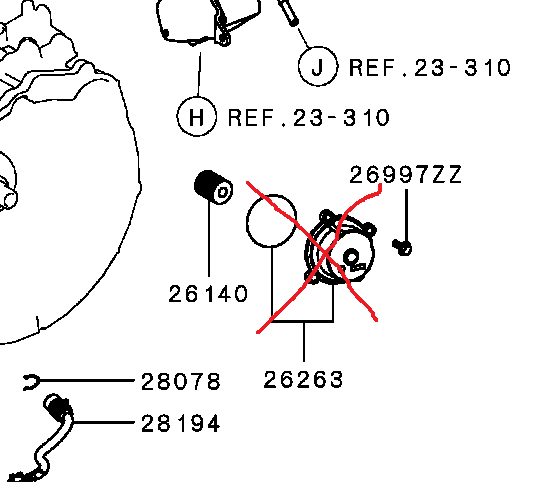 J REF.23-310

H REF.23-310

26997ZZ

26140

26263

28078

28194