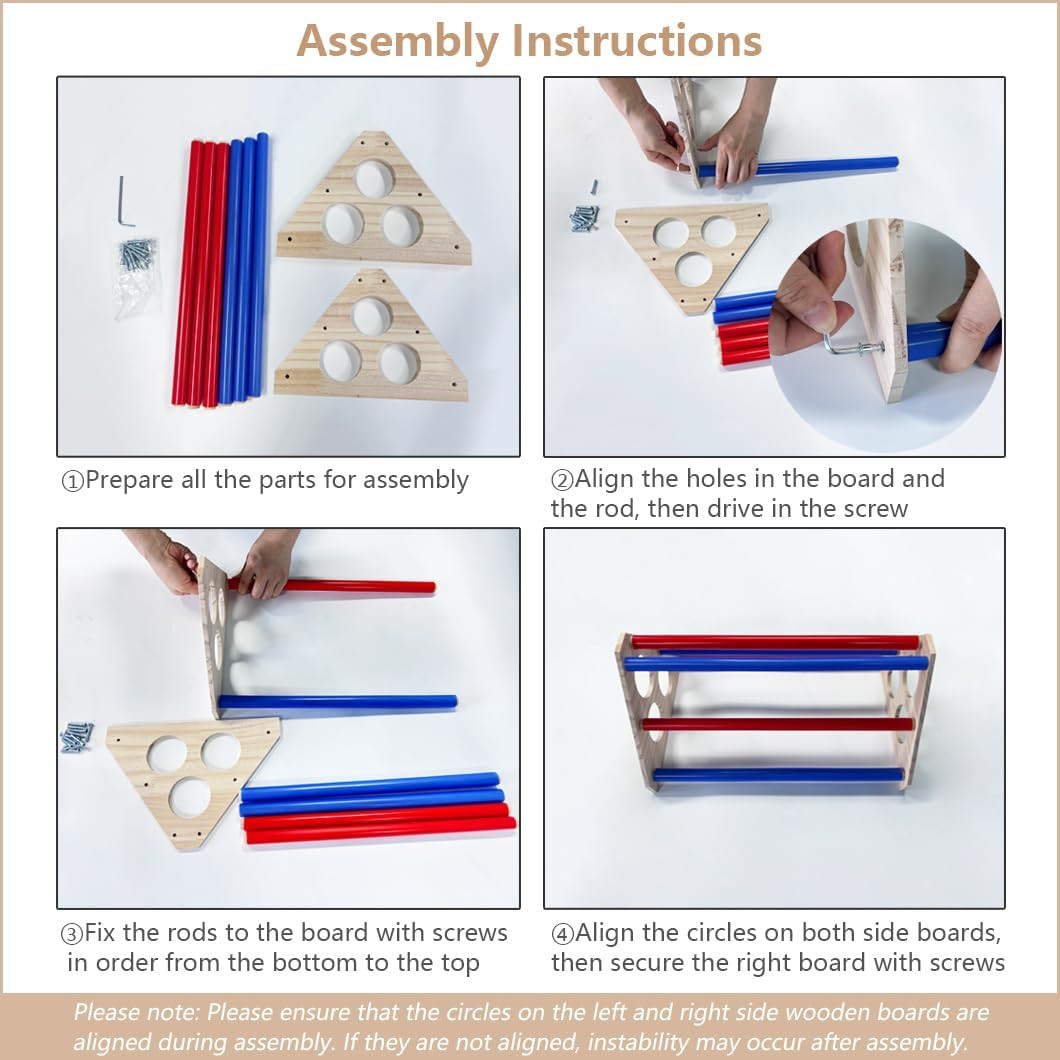 Assembly Instructions

①Prepare all the parts for assembly

②Align the holes in the board and the rod, then drive in the screw

③Fix the rods to the board with screws in order from the bottom to the top

④Align the circles on both side boards, then secure the right board with screws

Please note: Please ensure that the circles on the left and right side wooden boards are aligned during assembly. If they are not aligned, instability may occur after assembly.