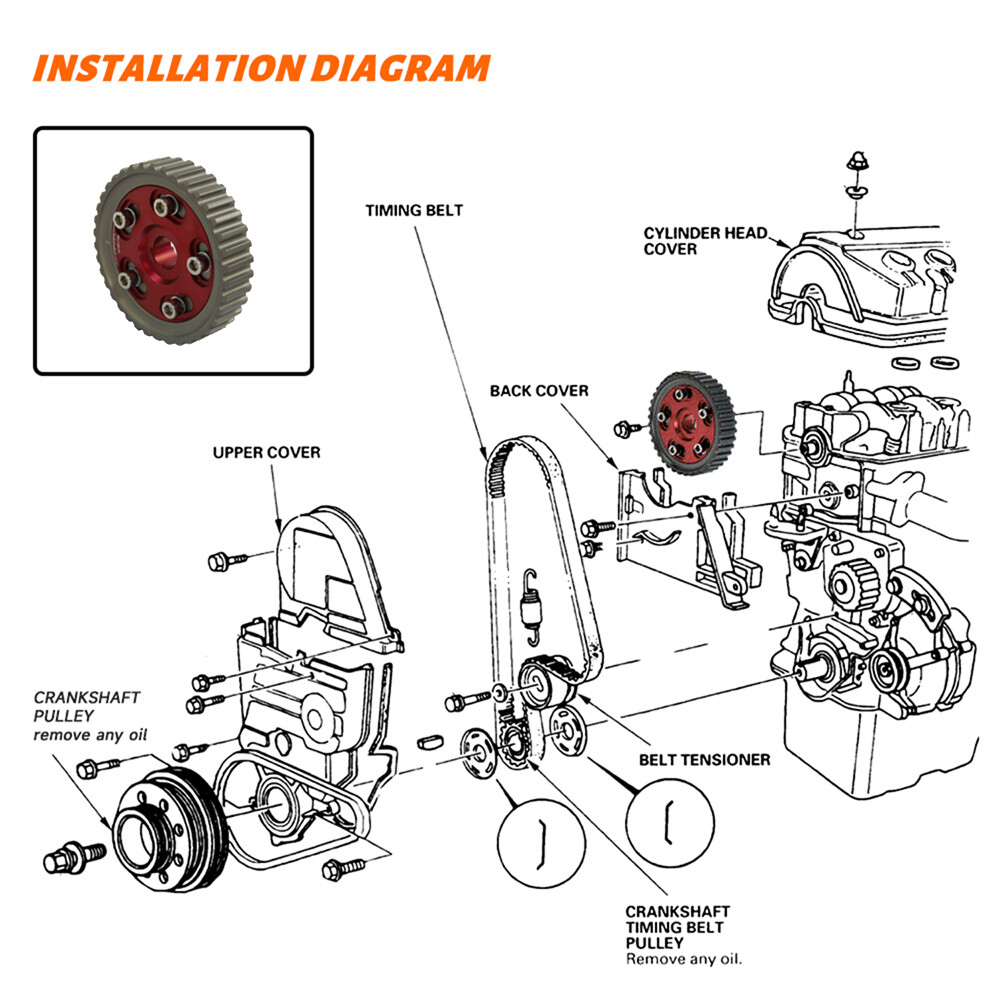 INSTALLATION DIAGRAM

TIMING BELT

CYLINDER HEAD COVER

BACK COVER

UPPER COVER

CRANKSHAFT PULLEY
remove any oil

BELT TENSIONER

CRANKSHAFT TIMING BELT PULLEY
Remove any oil.