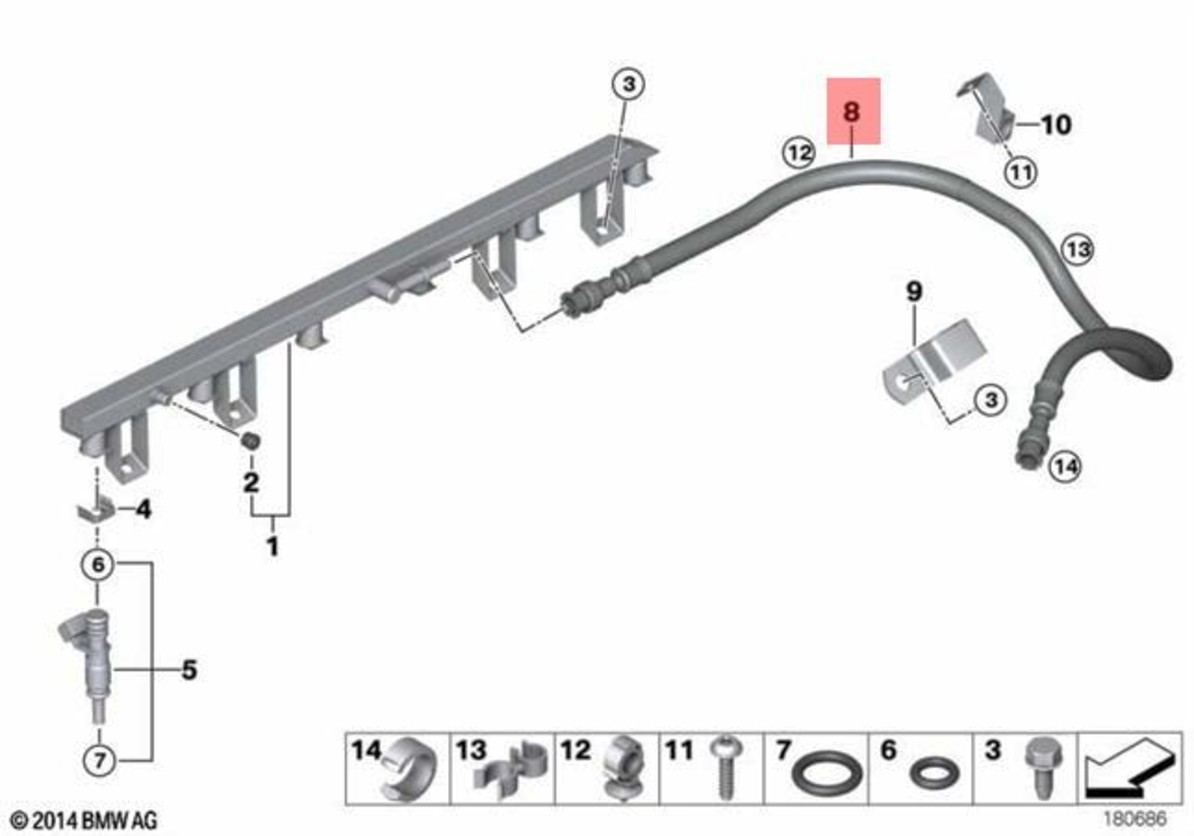 3
8
10
12
11
13
9
3
14
2
4
1
6
5
7
14
13
12
11
7
6
3
© 2014 BMW AG
180686