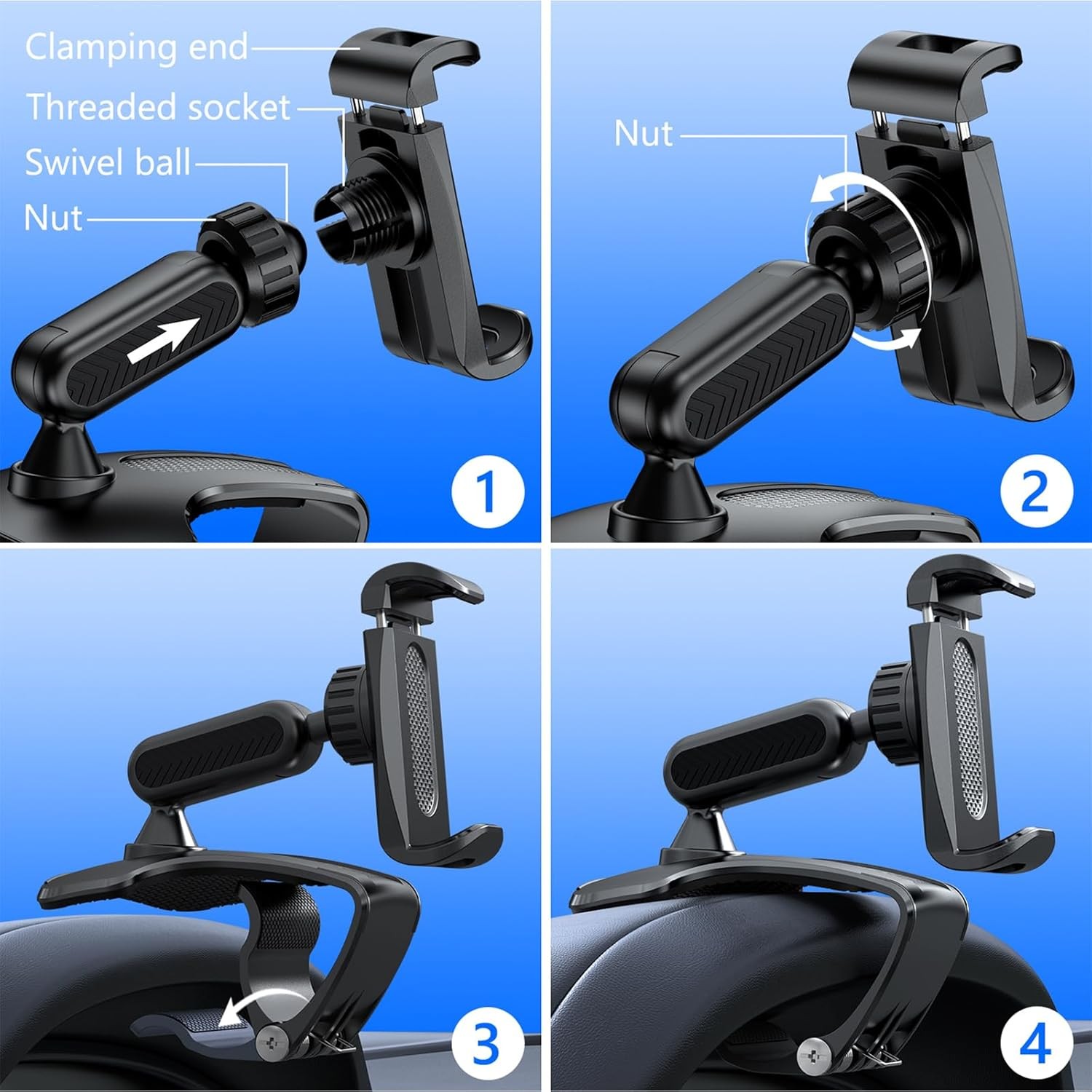 Clamping end
Threaded socket
Swivel ball
Nut

1

Nut

2

3

4