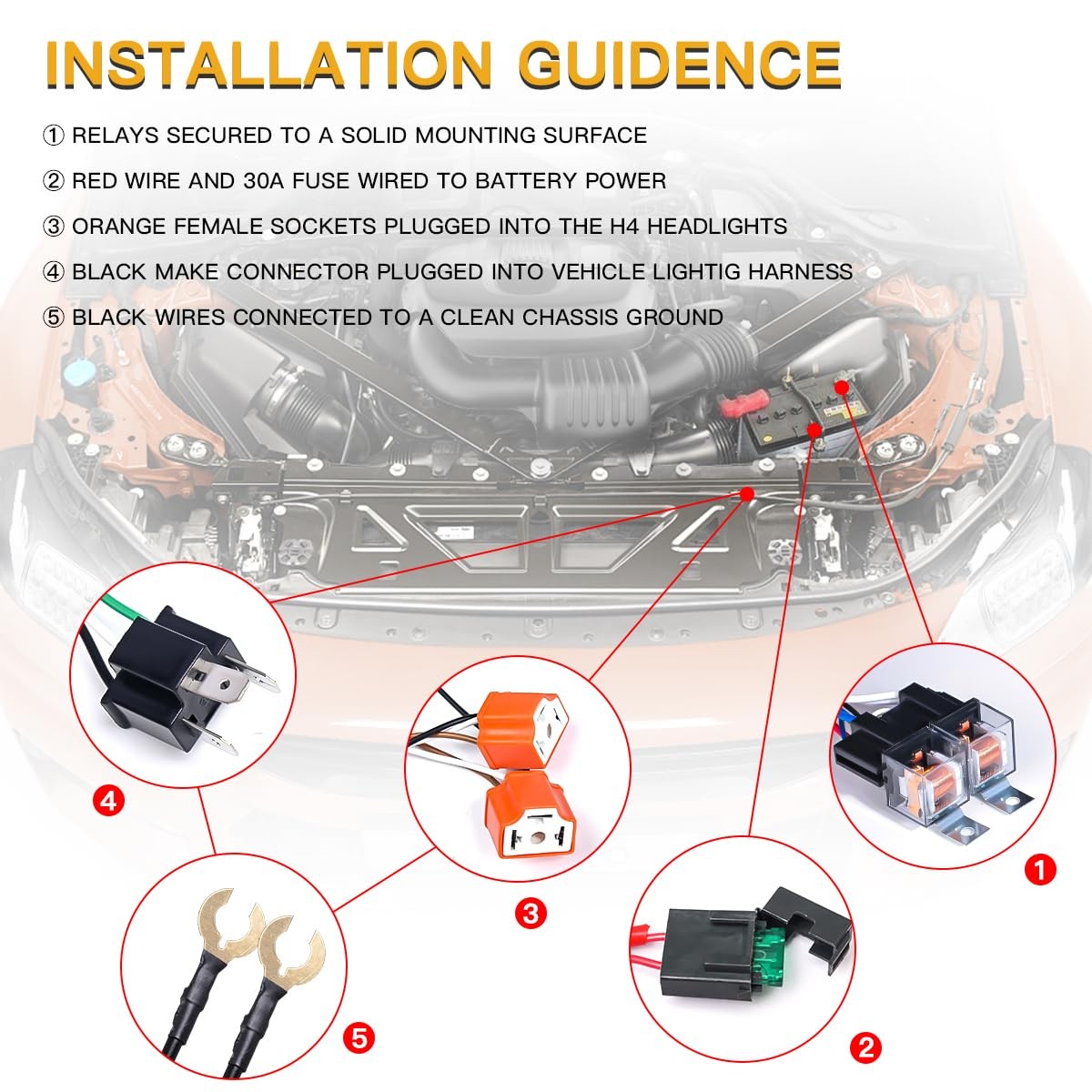 INSTALLATION GUIDENCE

① RELAYS SECURED TO A SOLID MOUNTING SURFACE

② RED WIRE AND 30A FUSE WIRED TO BATTERY POWER

③ ORANGE FEMALE SOCKETS PLUGGED INTO THE H4 HEADLIGHTS

④ BLACK MAKE CONNECTOR PLUGGED INTO VEHICLE LIGHTIG HARNESS

⑤ BLACK WIRES CONNECTED TO A CLEAN CHASSIS GROUND

4

3

1

5

2