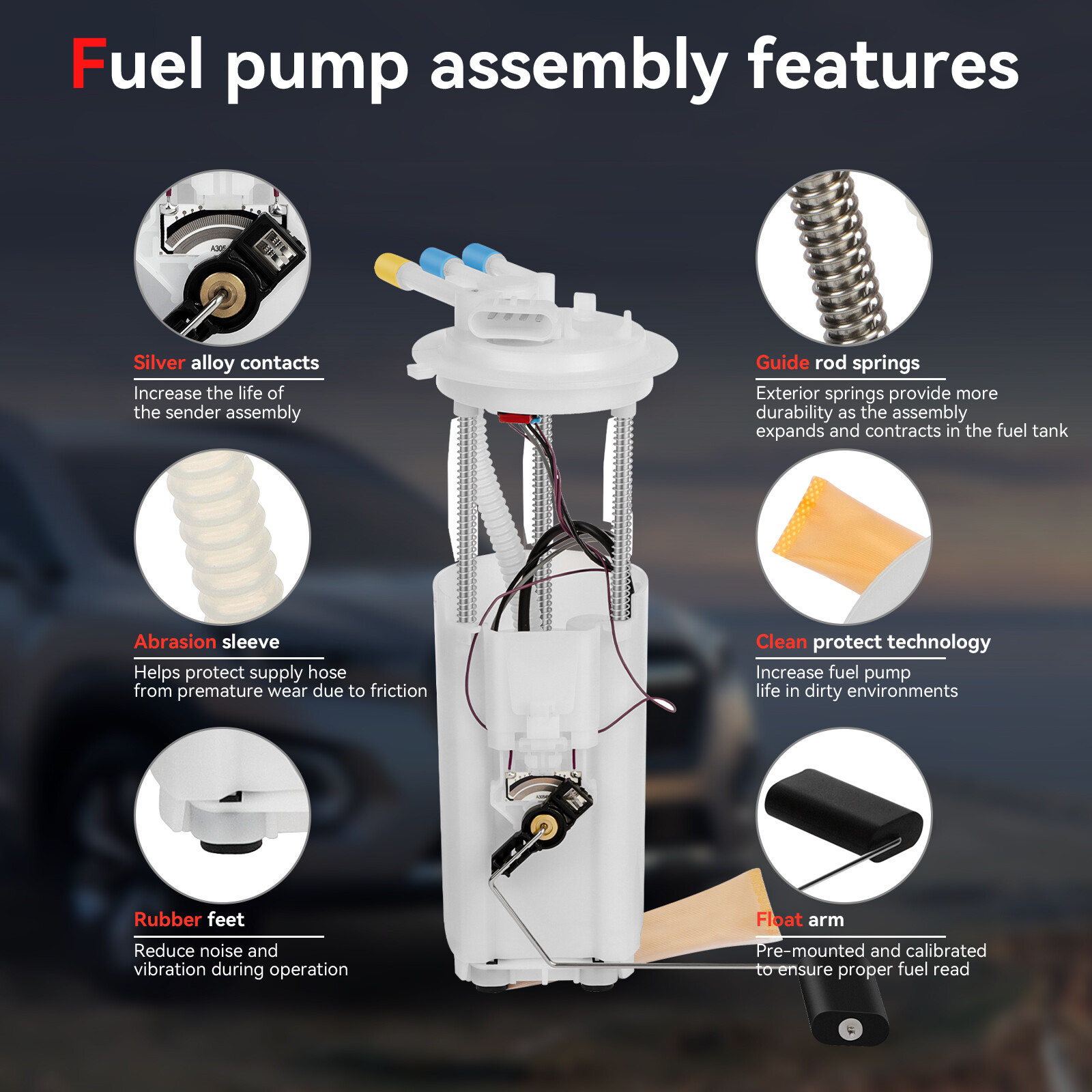 Fuel pump assembly features

A305

Silver alloy contacts
Increase the life of the sender assembly

Abrasion sleeve
Helps protect supply hose from premature wear due to friction

Rubber feet
Reduce noise and vibration during operation

Guide rod springs
Exterior springs provide more durability as the assembly expands and contracts in the fuel tank

Clean protect technology
Increase fuel pump life in dirty environments

Float arm
Pre-mounted and calibrated to ensure proper fuel read