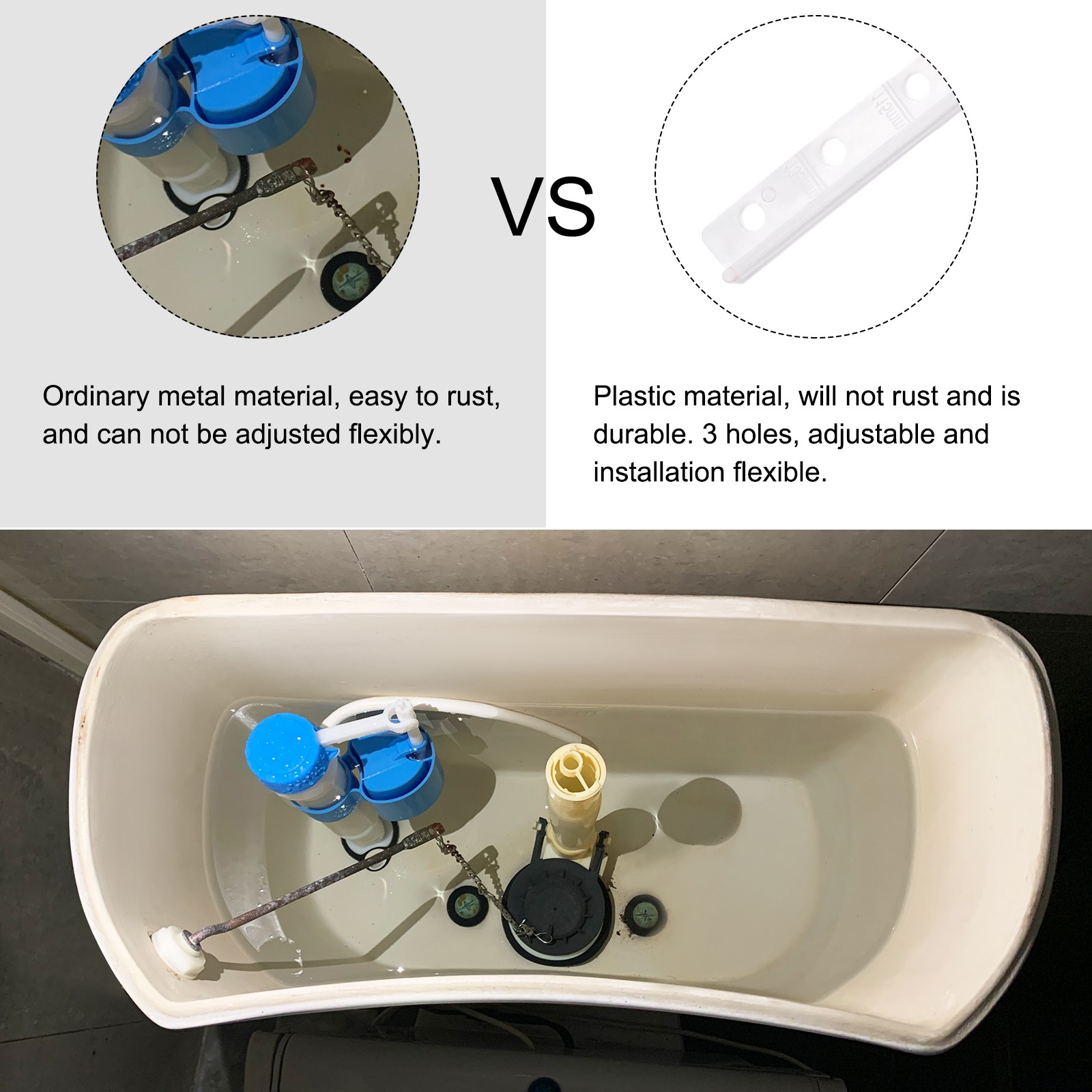 VS

Ordinary metal material, easy to rust, and can not be adjusted flexibly.

Plastic material, will not rust and is durable. 3 holes, adjustable and installation flexible.