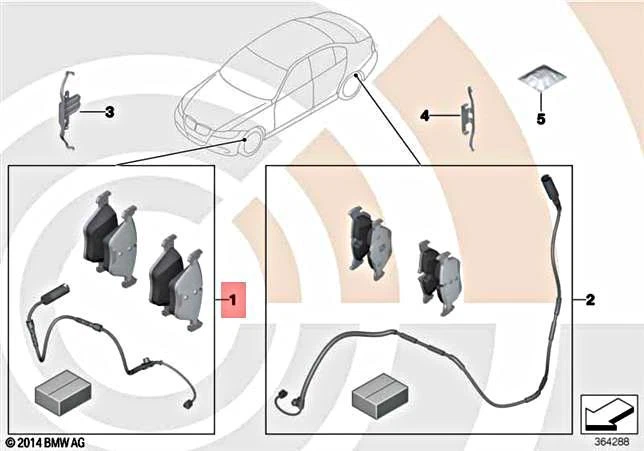 3
4
5
1
2
© 2014 BMW AG
364288