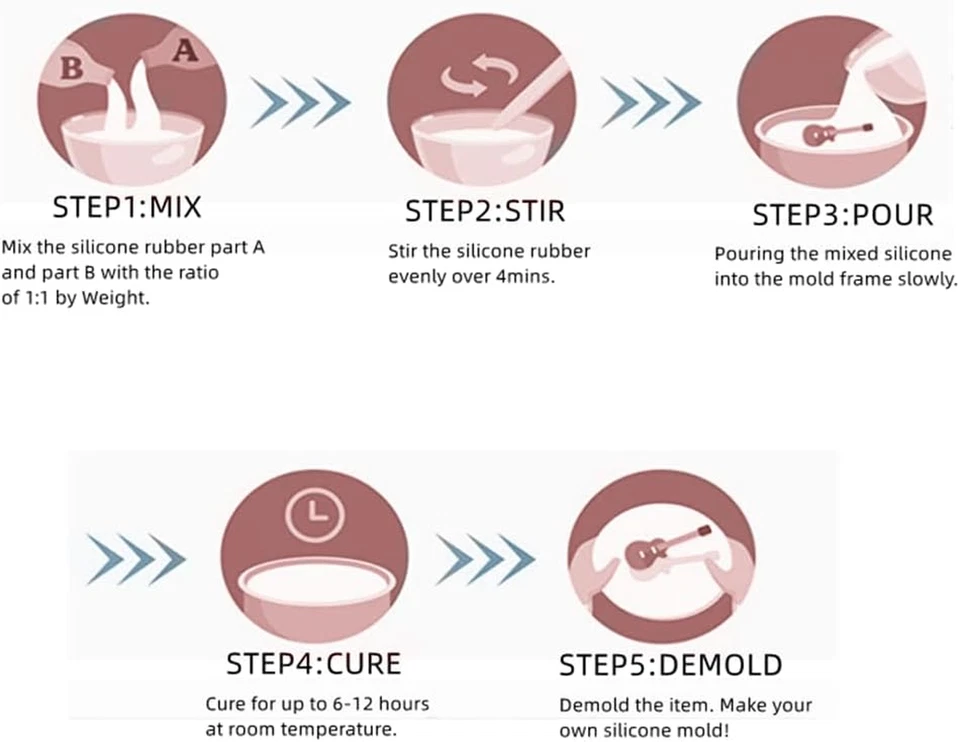 B A

STEP1:MIX

Mix the silicone rubber part A and part B with the ratio of 1:1 by Weight.

STEP2:STIR

Stir the silicone rubber evenly over 4mins.

STEP3:POUR

Pouring the mixed silicone into the mold frame slowly.

STEP4:CURE

Cure for up to 6-12 hours at room temperature.

STEP5:DEMOLD

Demold the item. Make your own silicone mold!