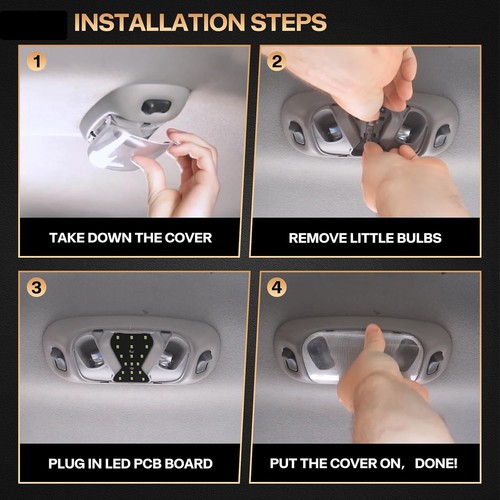 INSTALLATION STEPS

1

TAKE DOWN THE COVER

2

REMOVE LITTLE BULBS

3

PLUG IN LED PCB BOARD

4

PUT THE COVER ON， DONE!