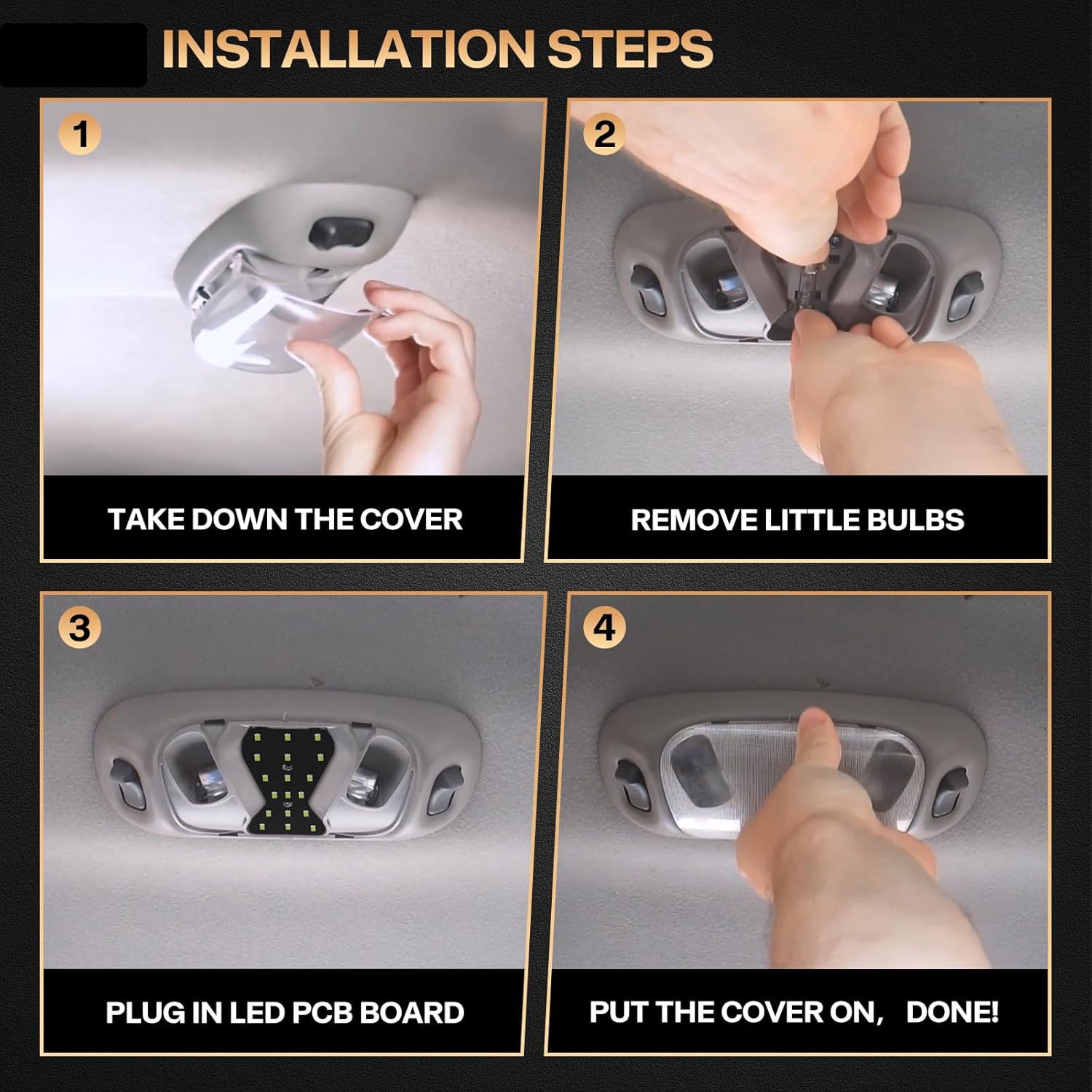 INSTALLATION STEPS

1

TAKE DOWN THE COVER

2

REMOVE LITTLE BULBS

3

PLUG IN LED PCB BOARD

4

PUT THE COVER ON， DONE!