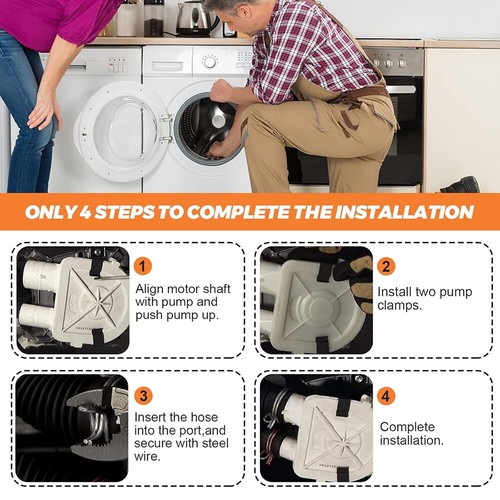 ONLY 4 STEPS TO COMPLETE THE INSTALLATION

1
Align motor shaft with pump and push pump up.

2
Install two pump clamps.

3
Insert the hose into the port,and secure with steel wire.

4
Complete installation.