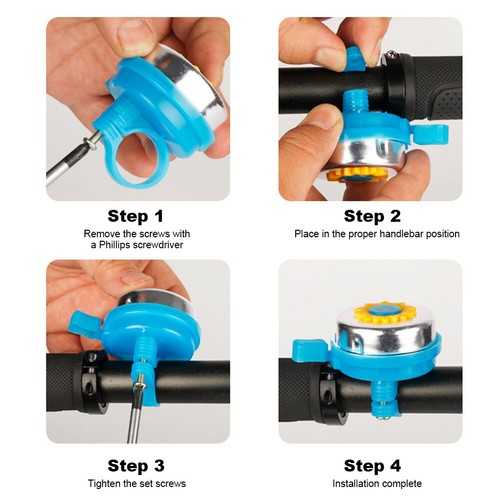 Step 1
Remove the screws with a Phillips screwdriver

Step 2
Place in the proper handlebar position

Step 3
Tighten the set screws

Step 4
Installation complete