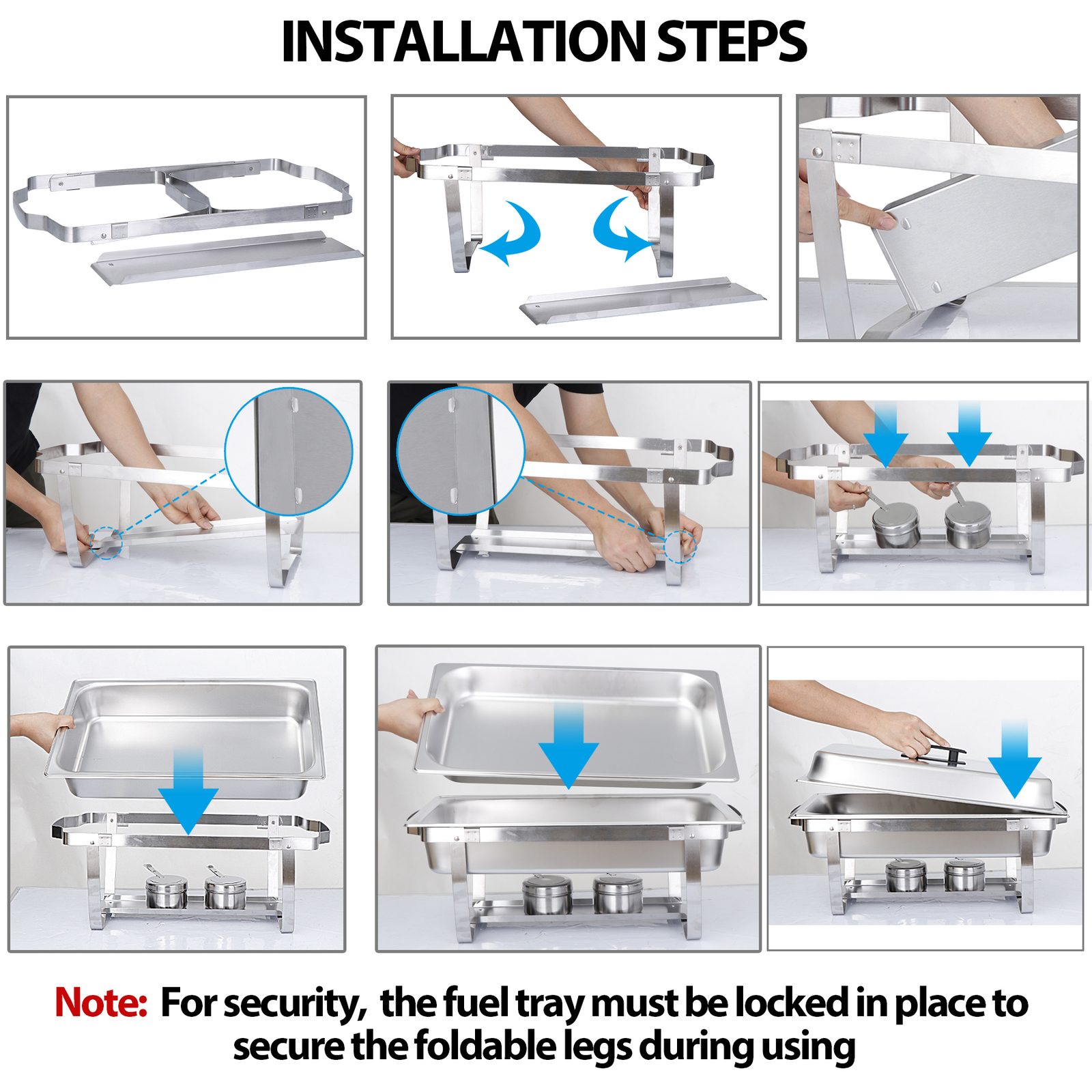 INSTALLATION STEPS

Note: For security, the fuel tray must be locked in place to secure the foldable legs during using