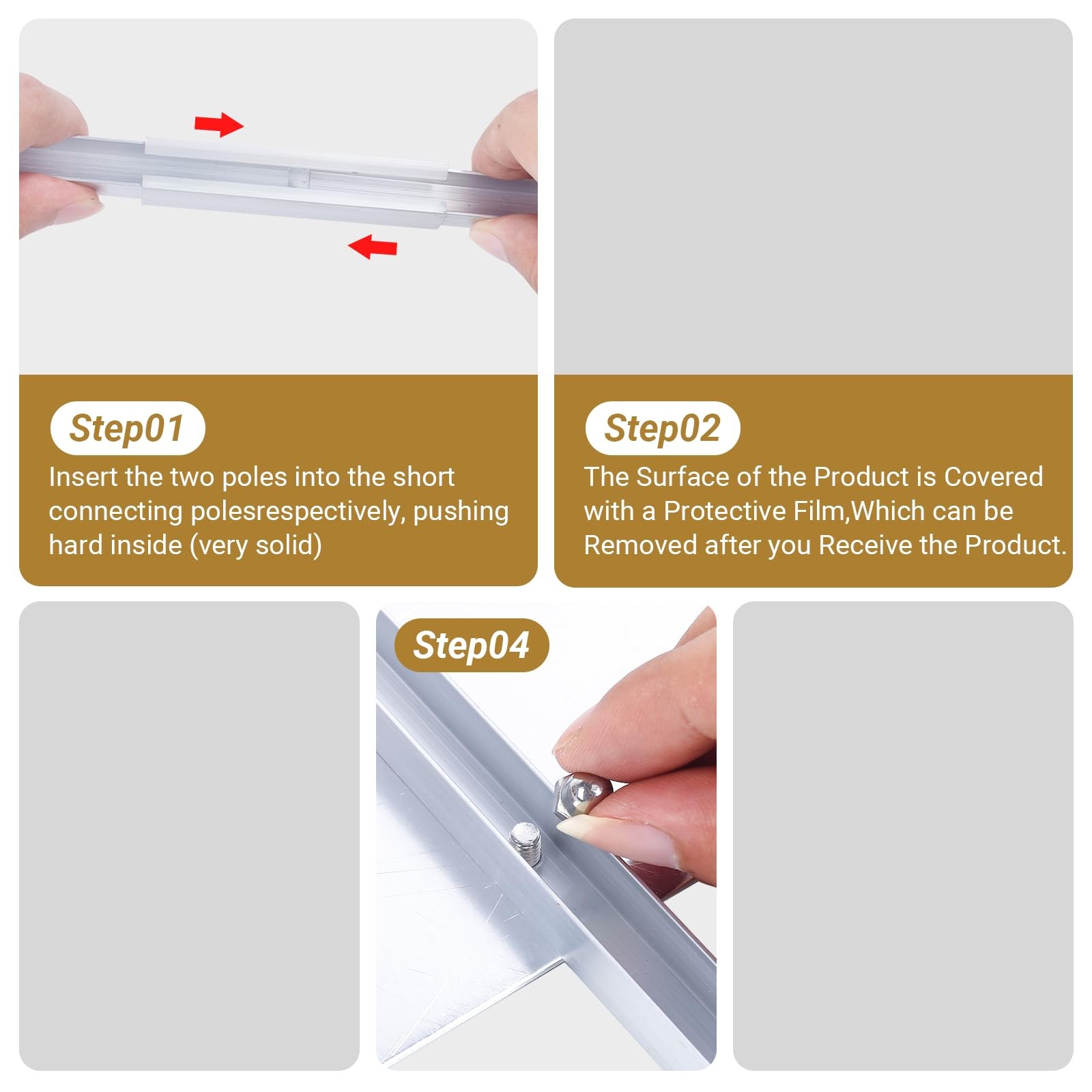 Step01
Insert the two poles into the short connecting polesrespectively, pushing hard inside (very solid)

Step02
The Surface of the Product is Covered with a Protective Film,Which can be Removed after you Receive the Product.

Step04