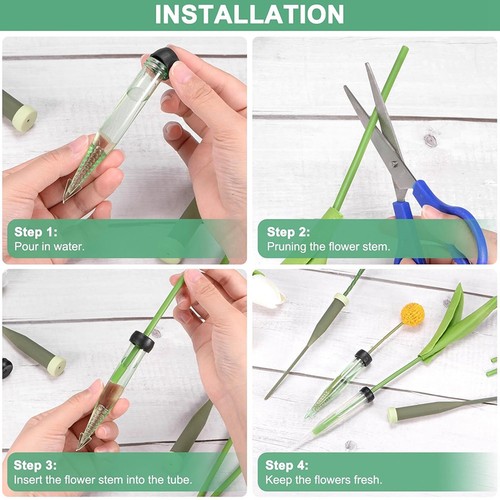 INSTALLATION

Step 1:
Pour in water.

Step 2:
Pruning the flower stem.

Step 3:
Insert the flower stem into the tube.

Step 4:
Keep the flowers fresh.