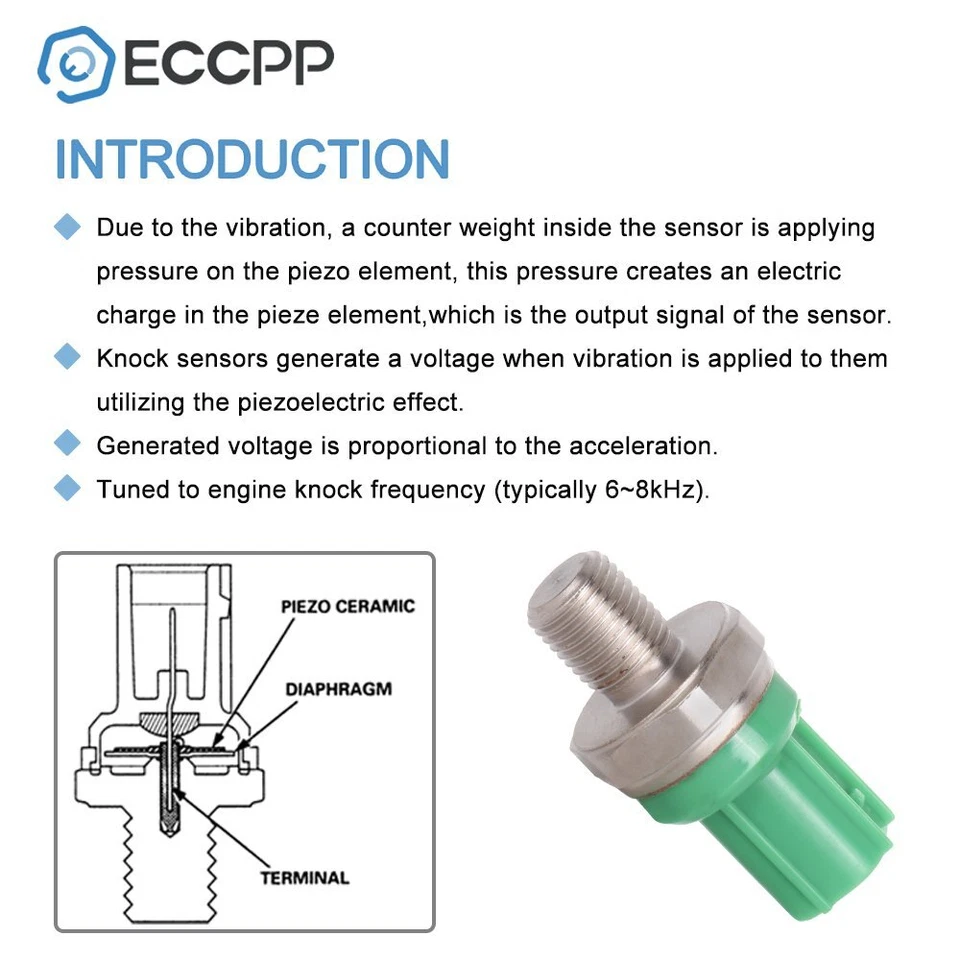 ECCPP

INTRODUCTION

Due to the vibration, a counter weight inside the sensor is applying pressure on the piezo element, this pressure creates an electric charge in the pieze element,which is the output signal of the sensor.

Knock sensors generate a voltage when vibration is applied to them utilizing the piezoelectric effect.

Generated voltage is proportional to the acceleration.

Tuned to engine knock frequency (typically 6~8kHz).

PIEZO CERAMIC
DIAPHRAGM
TERMINAL